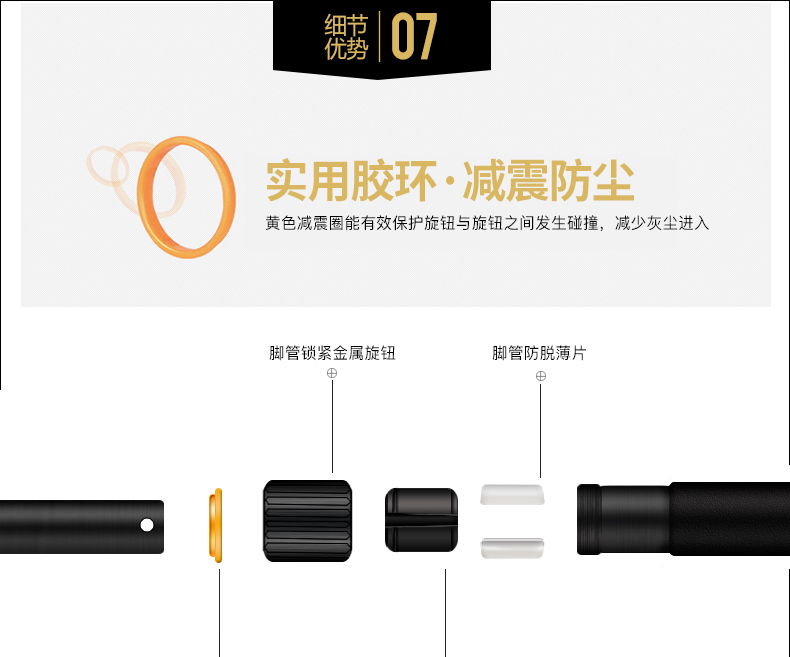 细节优势 07

实用胶环·减震防尘

黄色减震圈能有效保护旋钮与旋钮之间发生碰撞，减少灰尘进入

脚管锁紧金属旋钮

脚管防脱薄片