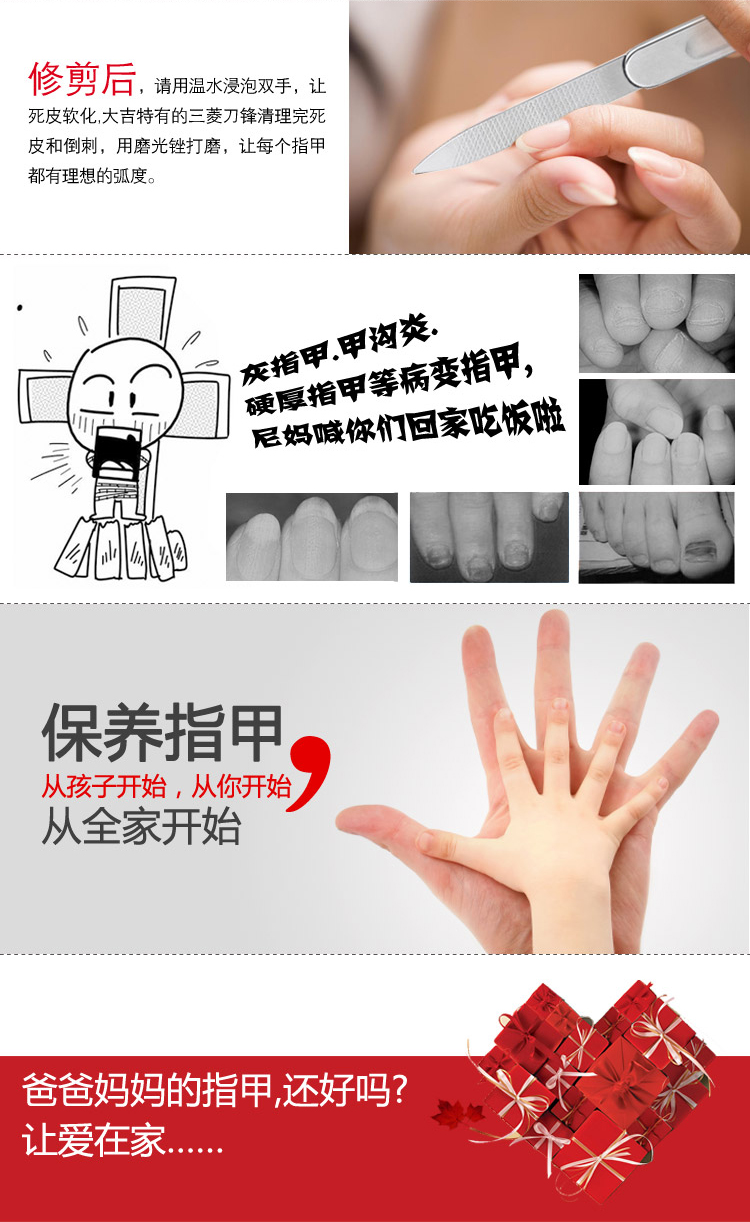 修剪后，请用温水浸泡双手，让死皮软化,大吉特有的三菱刀锋清理完死皮和倒刺，用磨光锉打磨，让每个指甲都有理想的弧度。

灰指甲.甲沟炎.
硬厚指甲等病变指甲，
尼妈喊你们回家吃饭啦

保养指甲，
从孩子开始，从你开始
从全家开始

爸爸妈妈的指甲,还好吗?
让爱在家……