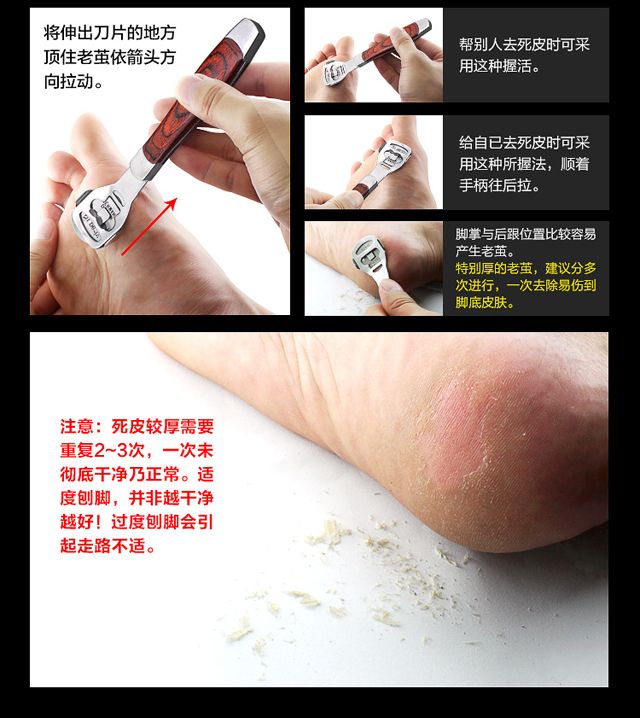 将伸出刀片的地方顶住老茧依箭头方向拉动。

帮别人去死皮时可采用这种握活。

给自已去死皮时可采用这种所握法，顺着手柄往后拉。

脚掌与后跟位置比较容易产生老茧。
特别厚的老茧，建议分多次进行，一次去除易伤到脚底皮肤。

注意：死皮较厚需要重复2~3次，一次未彻底干净乃正常。适度刨脚，并非越干净越好！过度刨脚会引起走路不适。