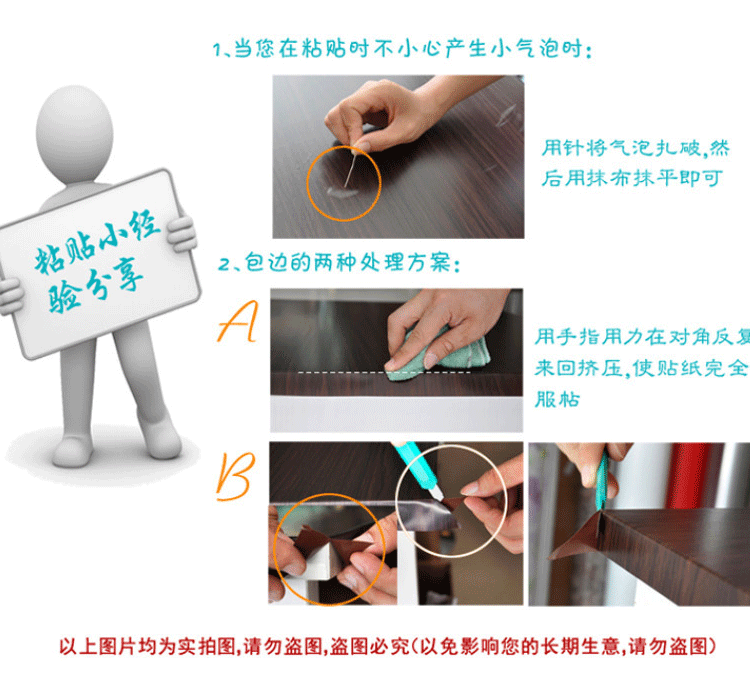 粘贴小经验分享

1、当您在粘贴时不小心产生小气泡时：

用针将气泡扎破，然后用抹布抹平即可

2、包边的两种处理方案：

A

用手指用力在对角反复来回挤压，使贴纸完全服帖

B

以上图片均为实拍图，请勿盗图，盗图必究（以免影响您的长期生意，请勿盗图）