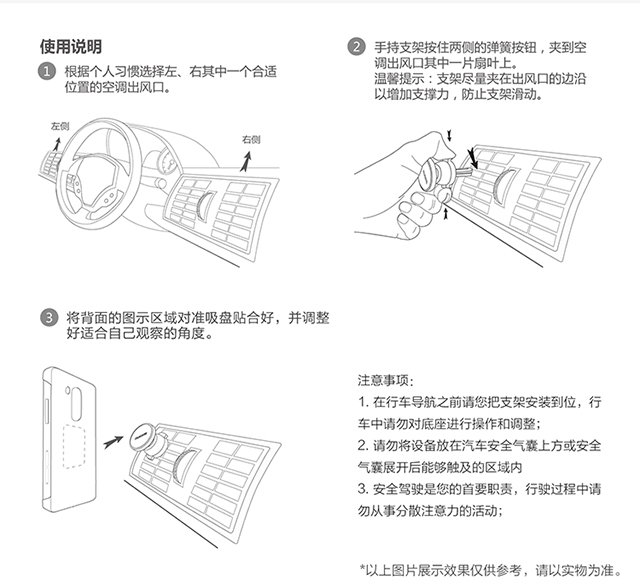 使用说明

1 根据个人习惯选择左、右其中一个合适位置的空调出风口。

左侧

右侧

2 手持支架按住两侧的弹簧按钮，夹到空调出风口其中一片扇叶上。
温馨提示：支架尽量夹在出风口的边沿以增加支撑力，防止支架滑动。

3 将背面的图示区域对准吸盘贴合好，并调整好适合自己观察的角度。

注意事项：
1. 在行车导航之前请您把支架安装到位，行车中请勿对底座进行操作和调整；
2. 请勿将设备放在汽车安全气囊上方或安全气囊展开后能够触及的区域内
3. 安全驾驶是您的首要职责，行驶过程中请勿从事分散注意力的活动；

*以上图片展示效果仅供参考，请以实物为准。