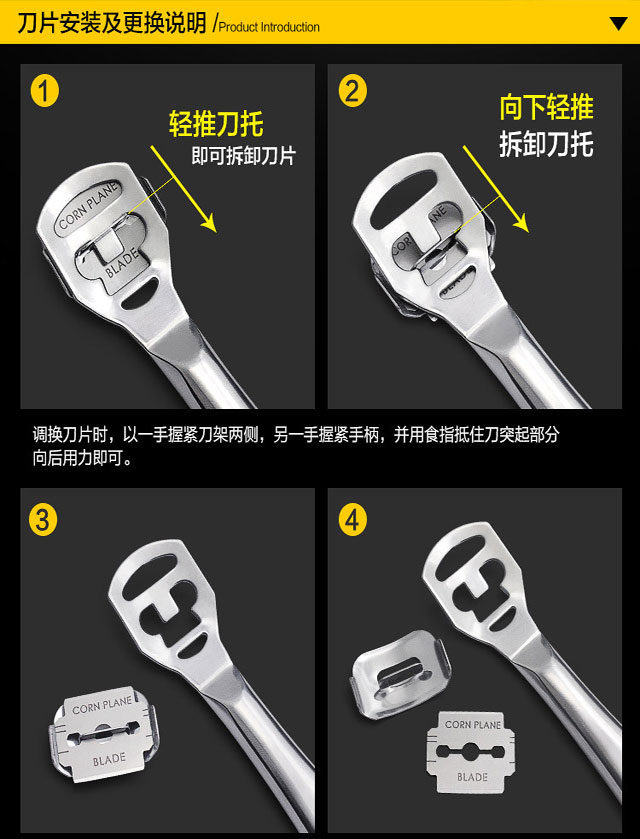 刀片安装及更换说明 /Product Introduction

1
轻推刀托
即可拆卸刀片
CORN PLANE
BLADE

2
向下轻推
拆卸刀托

调换刀片时，以一手握紧刀架两侧，另一手握紧手柄，并用食指抵住刀突起部分向后用力即可。

3
CORN PLANE
BLADE

4
CORN PLANE
BLADE