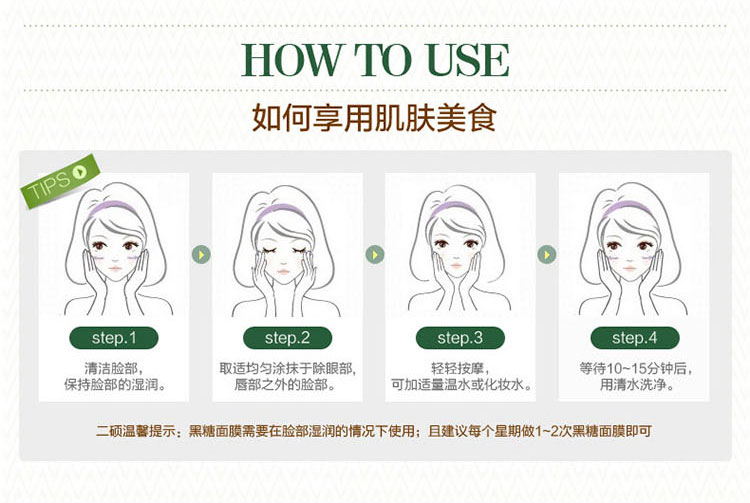 HOW TO USE

如何享用肌肤美食

TIPS

step.1

清洁脸部，保持脸部的湿润。

step.2

取适均匀涂抹于除眼部，唇部之外的脸部。

step.3

轻轻按摩，可加适量温水或化妆水。

step.4

等待10~15分钟后，用清水洗净。

二硕温馨提示：黑糖面膜需要在脸部湿润的情况下使用；且建议每个星期做1~2次黑糖面膜即可