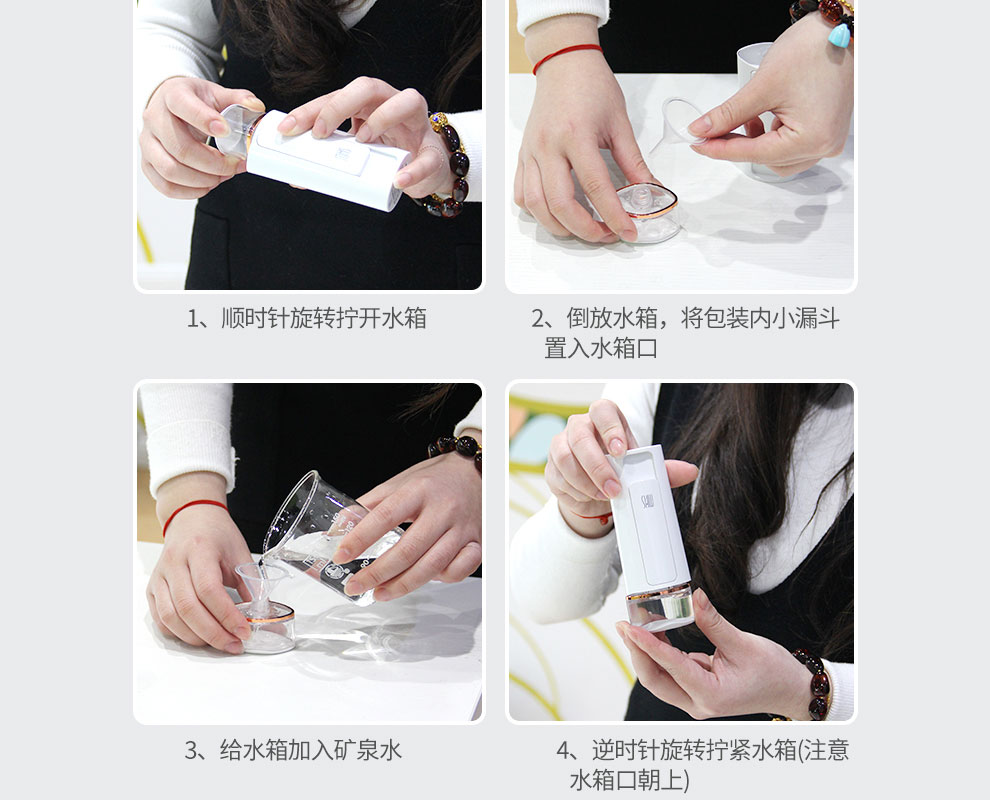 1、顺时针旋转拧开水箱

2、倒放水箱，将包装内小漏斗置入水箱口

3、给水箱加入矿泉水

4、逆时针旋转拧紧水箱(注意水箱口朝上)