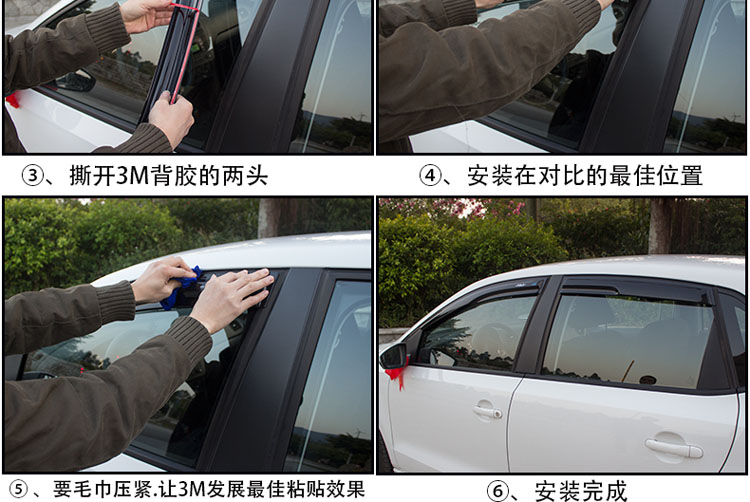 ③、撕开3M背胶的两头

④、安装在对比的最佳位置

⑤、要毛巾压紧.让3M发展最佳粘贴效果

⑥、安装完成