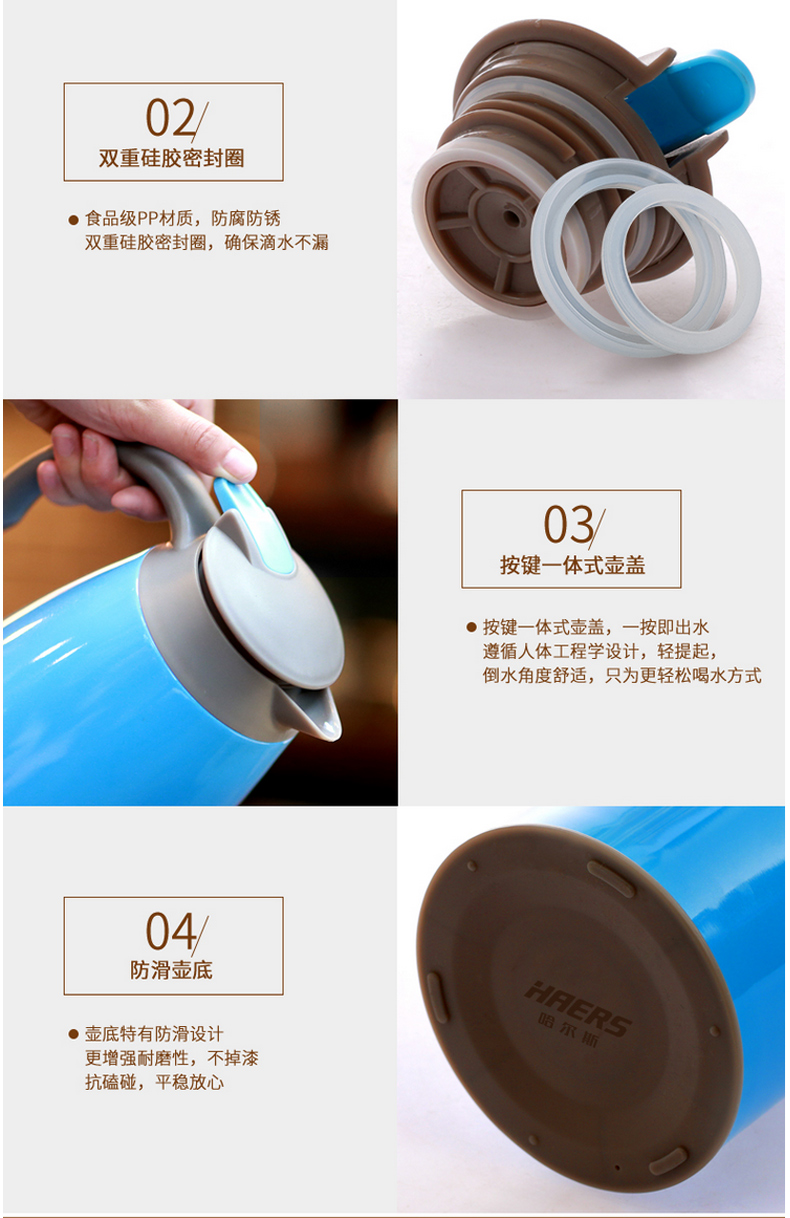 02/
双重硅胶密封圈

● 食品级PP材质，防腐防锈
双重硅胶密封圈，确保滴水不漏

03/
按键一体式壶盖

● 按键一体式壶盖，一按即出水
遵循人体工程学设计，轻提起，
倒水角度舒适，只为更轻松喝水方式

04/
防滑壶底

● 壶底特有防滑设计
更增强耐磨性，不掉漆
抗磕碰，平稳放心

HAERS
哈尔斯