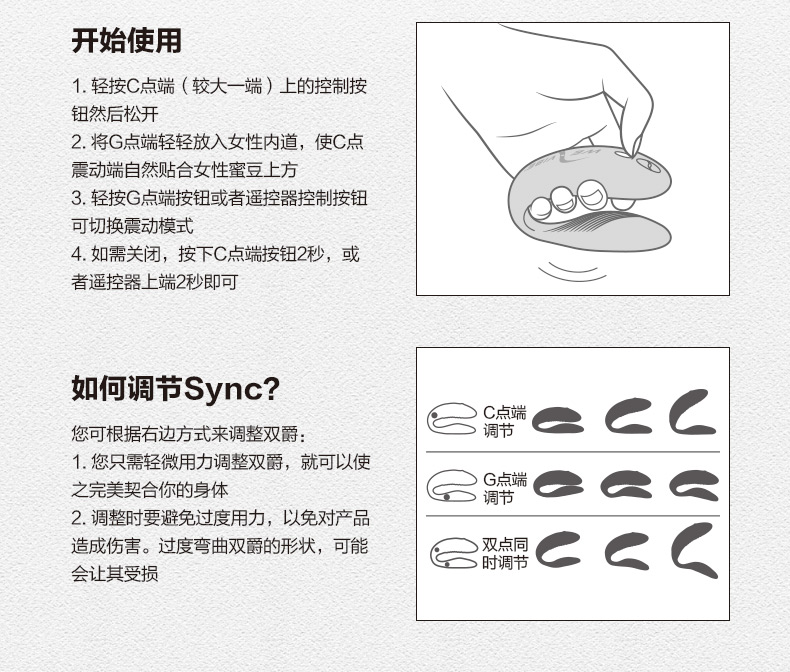 开始使用

1. 轻按C点端（较大一端）上的控制按钮然后松开
2. 将G点端轻轻放入女性内道，使C点震动端自然贴合女性蜜豆上方
3. 轻按G点端按钮或者遥控器控制按钮可切换震动模式
4. 如需关闭，按下C点端按钮2秒，或者遥控器上端2秒即可

如何调节Sync?

您可根据右边方式来调整双爵：
1. 您只需轻微用力调整双爵，就可以使之完美契合你的身体
2. 调整时要避免过度用力，以免对产品造成伤害。过度弯曲双爵的形状，可能会让其受损

C点端调节

G点端调节

双点同时调节