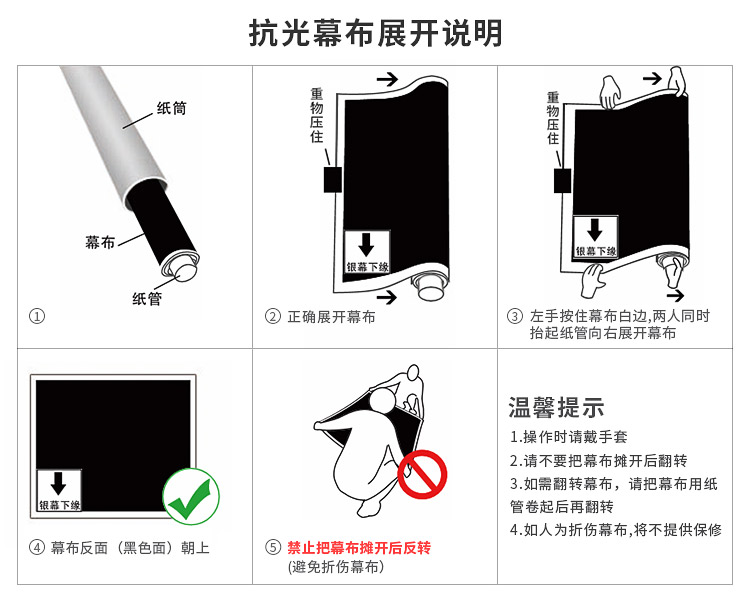 抗光幕布展开说明

纸筒
幕布
纸管
①

重物压住
银幕下缘
② 正确展开幕布

重物压住
银幕下缘
③ 左手按住幕布白边,两人同时抬起纸管向右展开幕布

银幕下缘
④ 幕布反面（黑色面）朝上

⑤ 禁止把幕布摊开后反转
(避免折伤幕布)

温馨提示
1.操作时请戴手套
2.请不要把幕布摊开后翻转
3.如需翻转幕布，请把幕布用纸管卷起后再翻转
4.如人为折伤幕布,将不提供保修