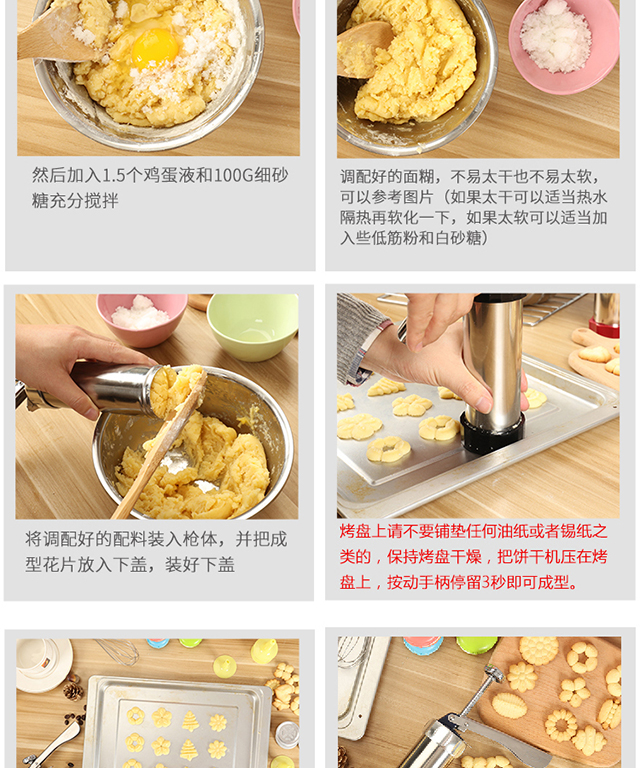 然后加入1.5个鸡蛋液和100G细砂糖充分搅拌

调配好的面糊，不易太干也不易太软，可以参考图片（如果太干可以适当热水隔热再软化一下，如果太软可以适当加入些低筋粉和白砂糖）

将调配好的配料装入枪体，并把成型花片放入下盖，装好下盖

烤盘上请不要铺垫任何油纸或者锡纸之类的，保持烤盘干燥，把饼干机压在烤盘上，按动手柄停留3秒即可成型。