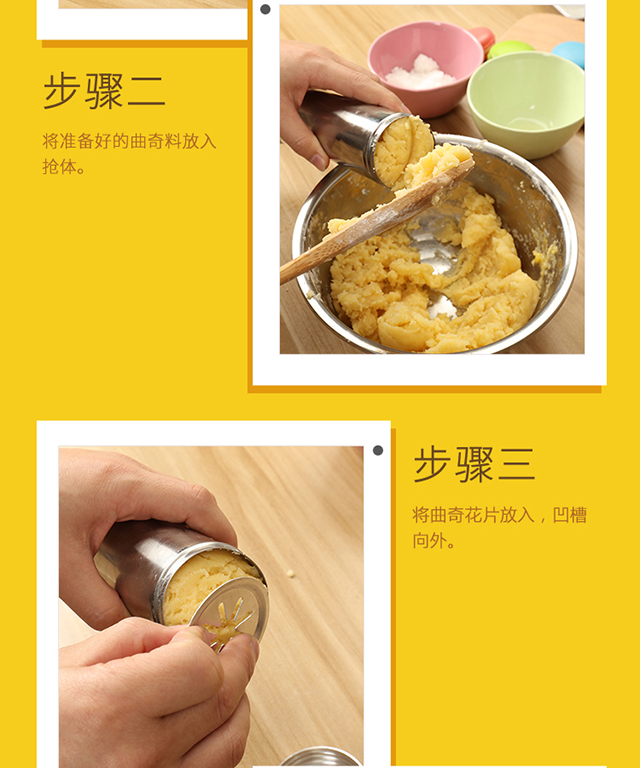 步骤二

将准备好的曲奇料放入抢体。

步骤三

将曲奇花片放入，凹槽向外。