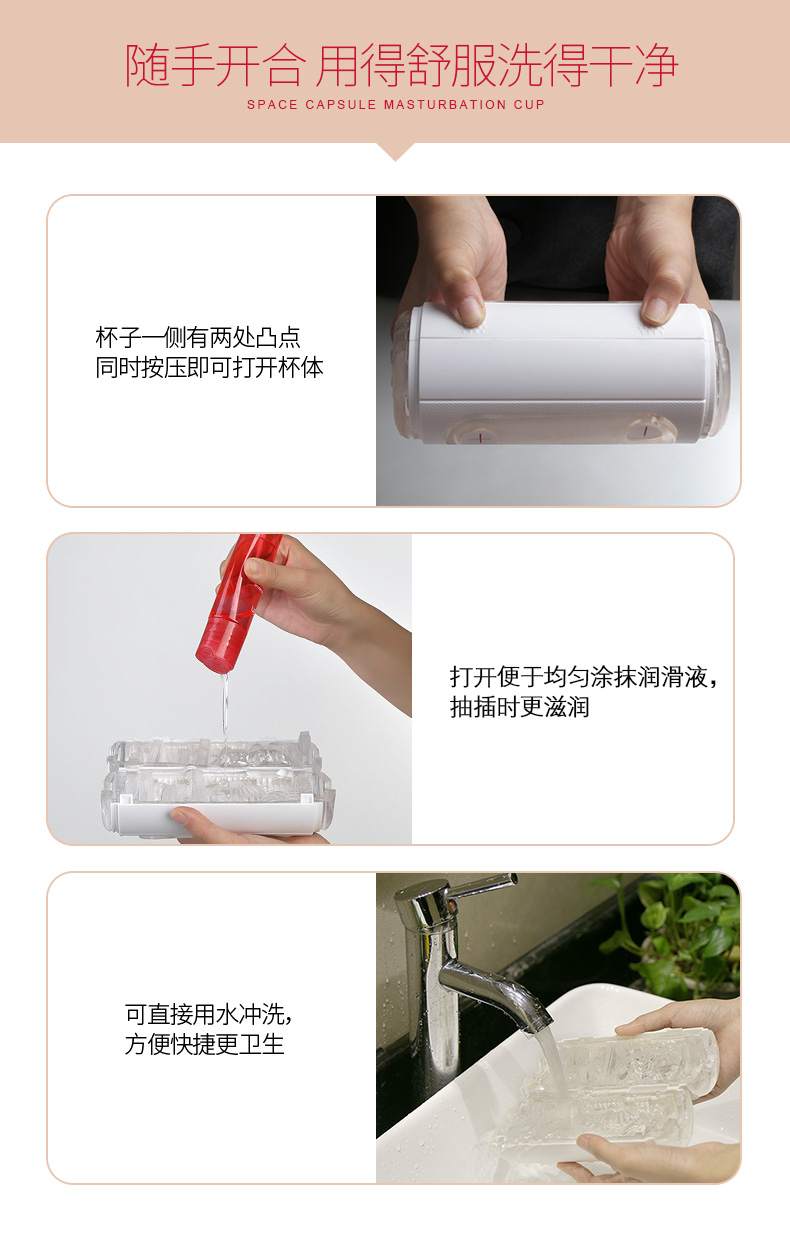 随手开合 用得舒服洗得干净

SPACE CAPSULE MASTURBATION CUP

杯子一侧有两处凸点
同时按压即可打开杯体

打开便于均匀涂抹润滑液，
抽插时更滋润

可直接用水冲洗，
方便快捷更卫生