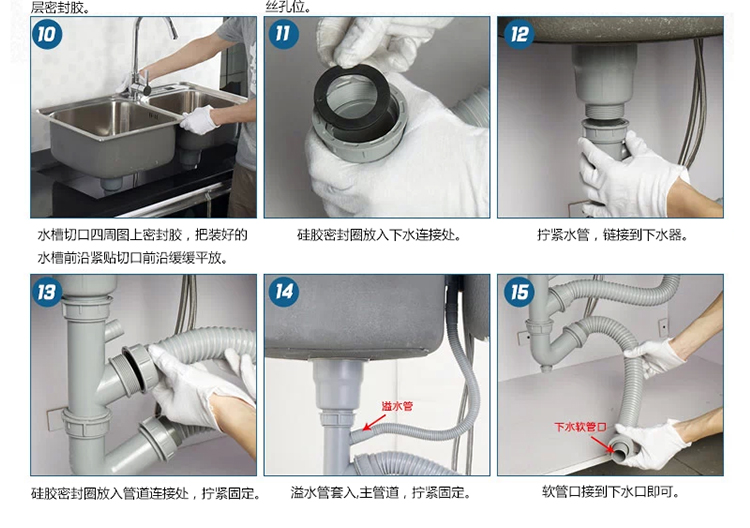 层密封胶。

丝孔位。

10

水槽切口四周图上密封胶，把装好的水槽前沿紧贴切口前沿缓缓平放。

11

硅胶密封圈放入下水连接处。

12

拧紧水管，链接到下水器。

13

硅胶密封圈放入管道连接处，拧紧固定。

14

溢水管

溢水管套入主管道，拧紧固定。

15

下水软管口

软管口接到下水口即可。