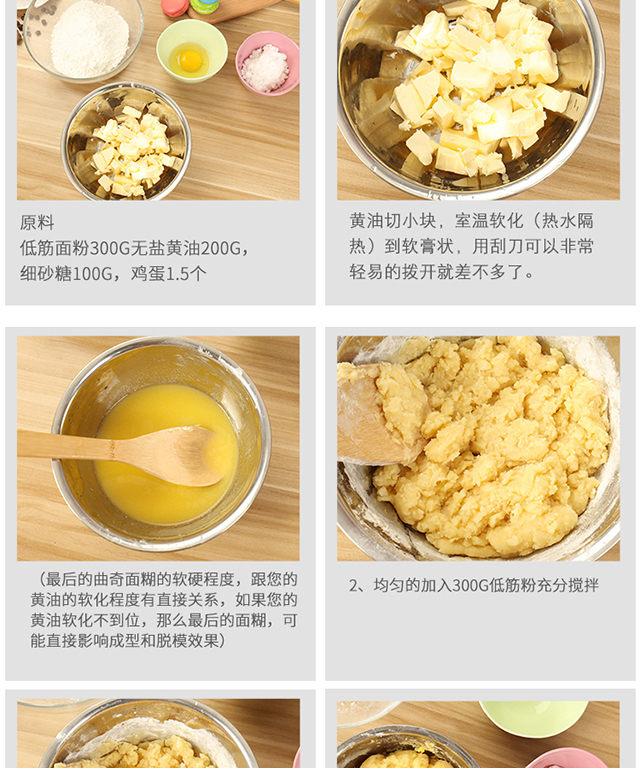 原料
低筋面粉300G无盐黄油200G，细砂糖100G，鸡蛋1.5个

黄油切小块，室温软化（热水隔热）到软膏状，用刮刀可以非常轻易的拨开就差不多了。

（最后的曲奇面糊的软硬程度，跟您的黄油的软化程度有直接关系，如果您的黄油软化不到位，那么最后的面糊，可能直接影响成型和脱模效果）

2、均匀的加入300G低筋粉充分搅拌