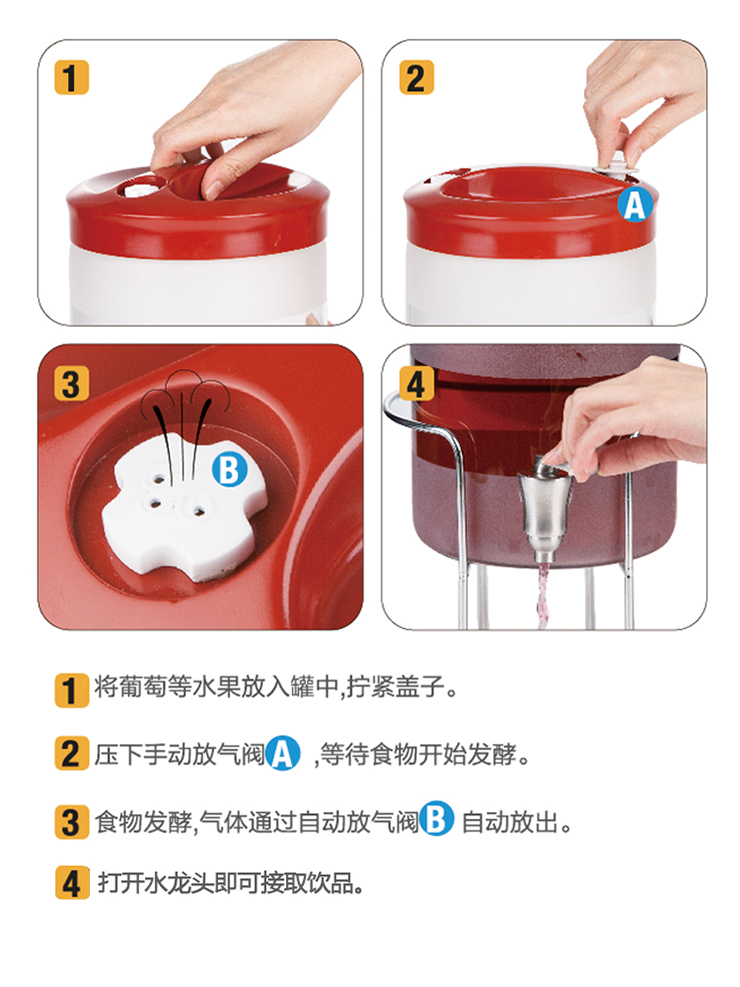 1

2

A

3

B

4

1 将葡萄等水果放入罐中,拧紧盖子。

2 压下手动放气阀 A ,等待食物开始发酵。

3 食物发酵,气体通过自动放气阀 B 自动放出。

4 打开水龙头即可接取饮品。