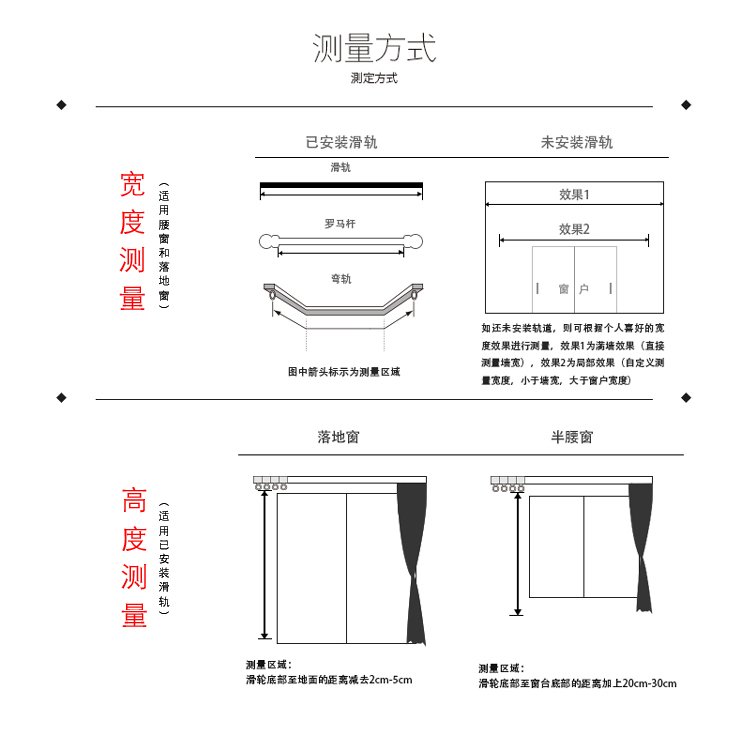 测量方式
测定方式

宽度测量
（适用腰窗和落地窗）

已安装滑轨

滑轨

罗马杆

弯轨

图中箭头标示为测量区域

未安装滑轨

效果1

效果2

窗户

如还未安装轨道，则可根据个人喜好的宽度效果进行测量，效果1为满墙效果（直接测量墙宽），效果2为局部效果（自定义测量宽度，小于墙宽，大于窗户宽度）

高度测量
（适用已安装滑轨）

落地窗

测量区域：
滑轮底部至地面的距离减去2cm-5cm

半腰窗

测量区域：
滑轮底部至窗台底部的距离加上20cm-30cm