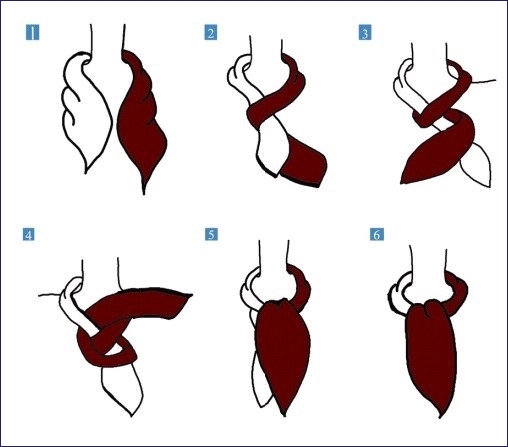 1
2
3
4
5
6