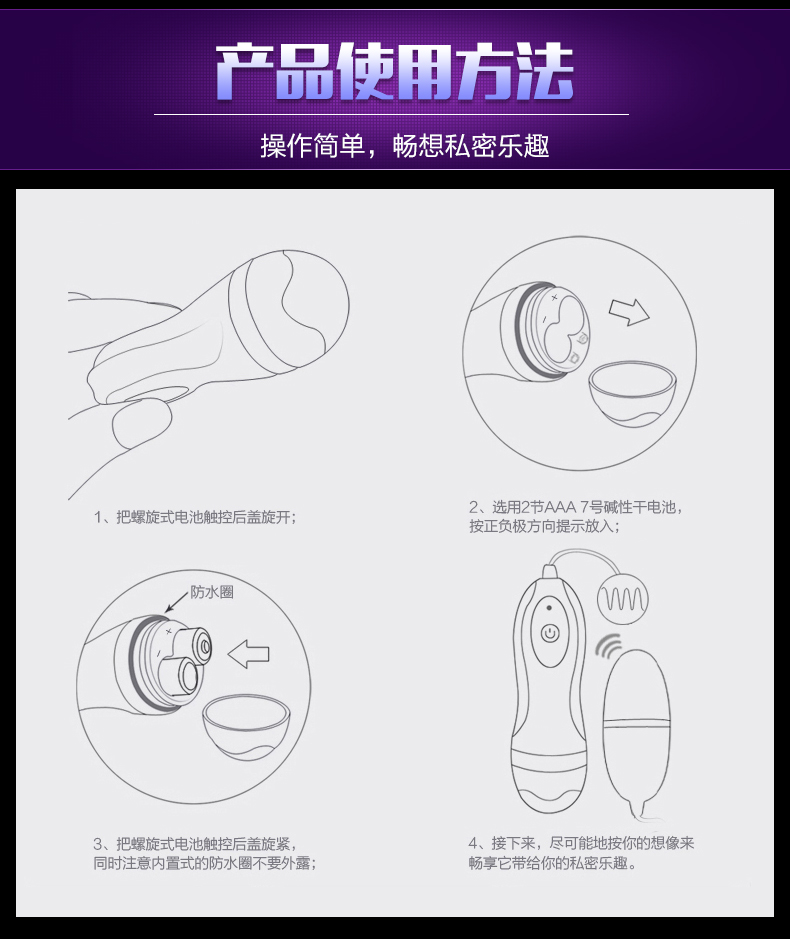 产品使用方法

操作简单，畅想私密乐趣

1、把螺旋式电池触控后盖旋开；

2、选用2节AAA 7号碱性干电池，按正负极方向提示放入；

防水圈

3、把螺旋式电池触控后盖旋紧，同时注意内置式的防水圈不要外露；

4、接下来，尽可能地按你的想像来畅享它带给你的私密乐趣。