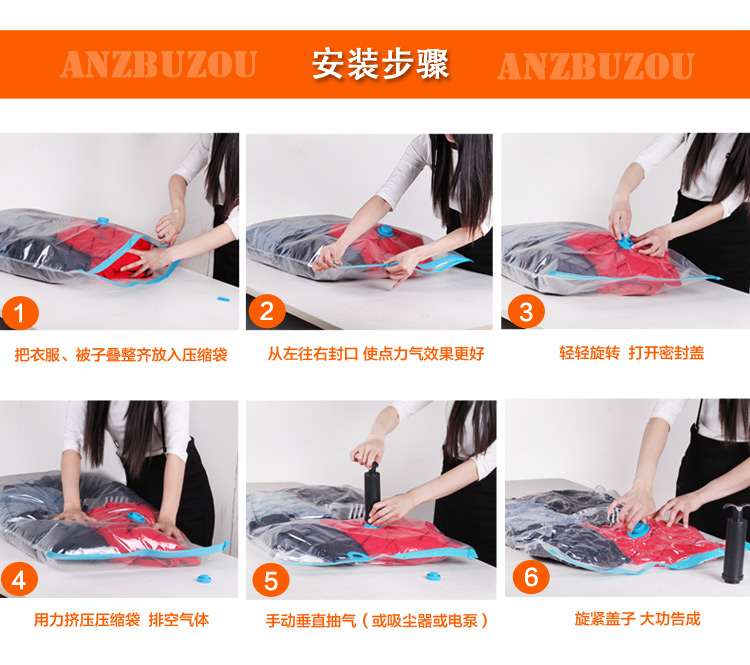 ANZBUZOU 安装步骤 ANZBUZOU

1
把衣服、被子叠整齐放入压缩袋

2
从左往右封口 使点力气效果更好

3
轻轻旋转 打开密封盖

4
用力挤压压缩袋 排空气体

5
手动垂直抽气（或吸尘器或电泵）

6
旋紧盖子 大功告成