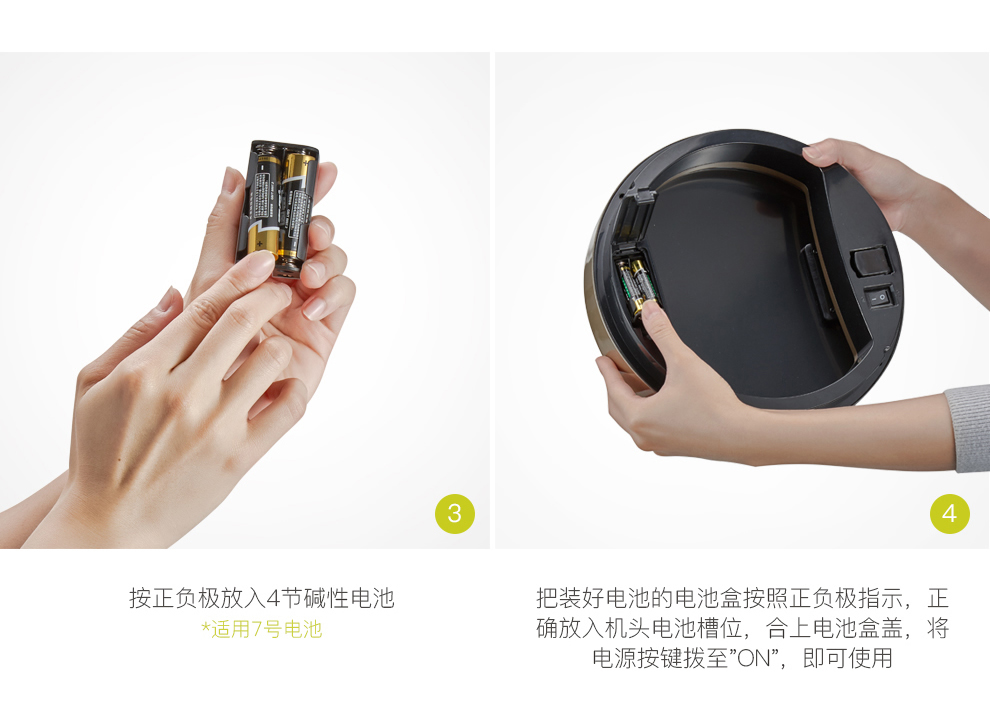 3

按正负极放入4节碱性电池
*适用7号电池

4

把装好电池的电池盒按照正负极指示，正确放入机头电池槽位，合上电池盒盖，将电源按键拨至"ON"，即可使用