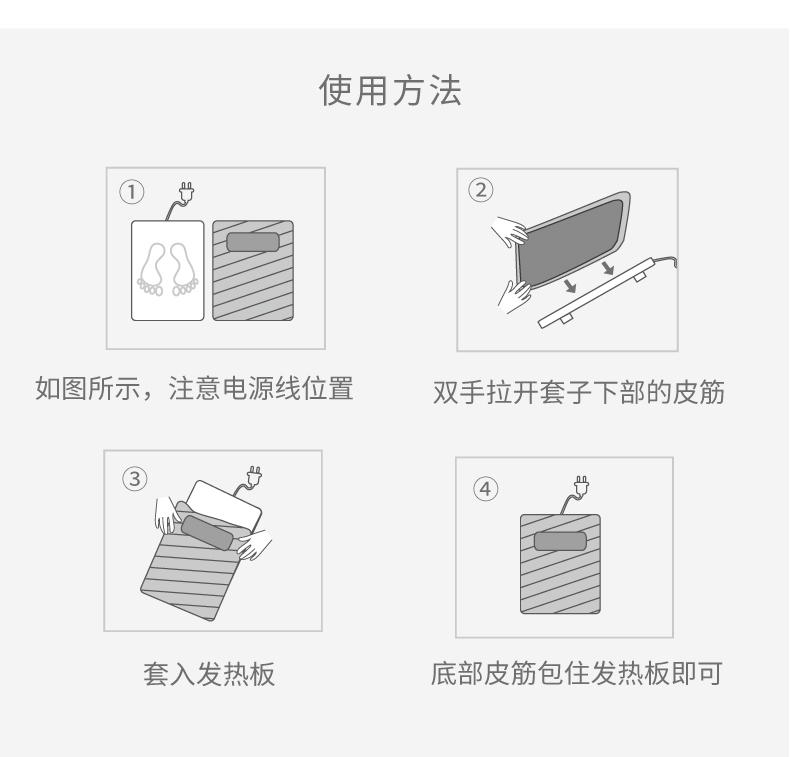 使用方法

①

如图所示，注意电源线位置

②

双手拉开套子下部的皮筋

③

套入发热板

④

底部皮筋包住发热板即可