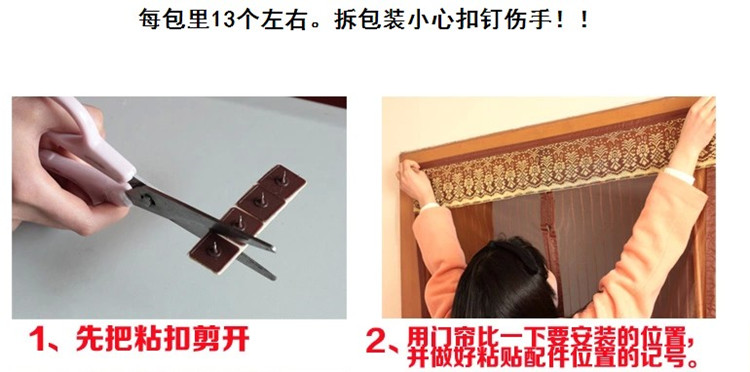 每包里13个左右。拆包装小心扣钉伤手！！

1、先把粘扣剪开

2、用门帘比一下要安装的位置，并做好粘贴配件位置的记号。