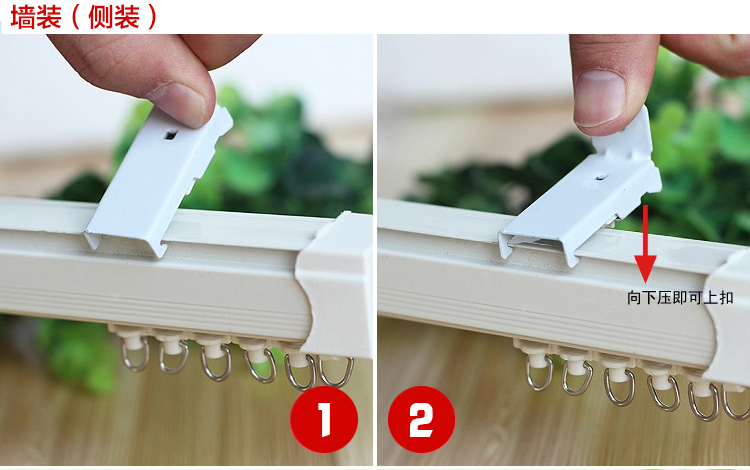 墙装（侧装）

向下压即可上扣

1

2