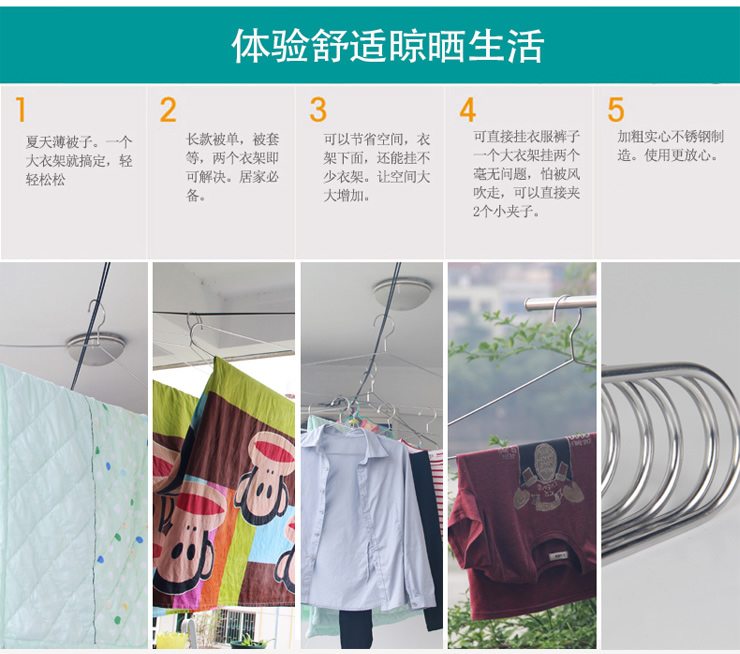 体验舒适晾晒生活

1

夏天薄被子。一个大衣架就搞定，轻轻松松

2

长款被单，被套等，两个衣架即可解决。居家必备。

3

可以节省空间，衣架下面，还能挂不少衣架。让空间大大增加。

4

可直接挂衣服裤子一个大衣架挂两个毫无问题，怕被风吹走，可以直接夹2个小夹子。

5

加粗实心不锈钢制造。使用更放心。