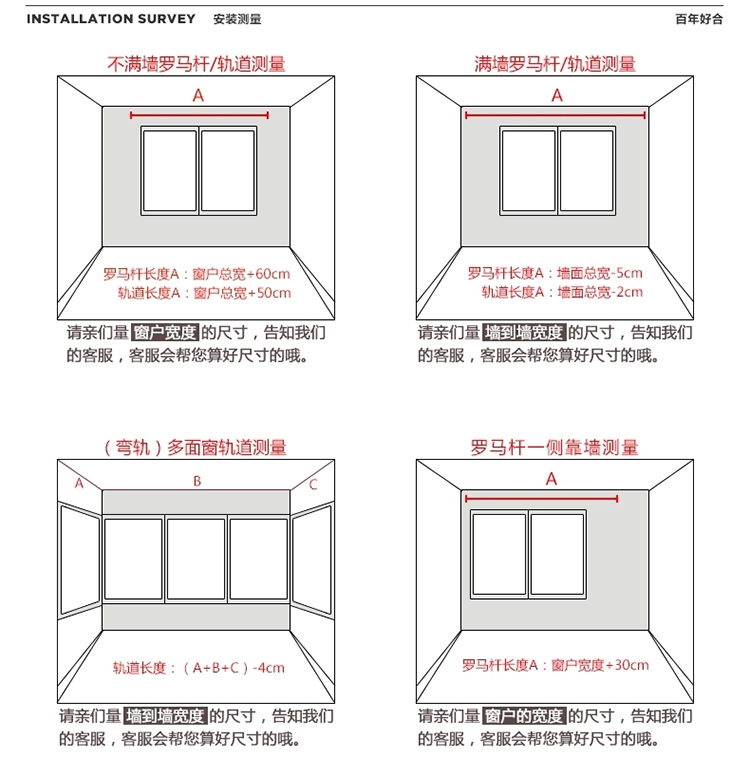 INSTALLATION SURVEY 安装测量

百年好合

不满墙罗马杆/轨道测量

A

罗马杆长度A：窗户总宽+60cm
轨道长度A：窗户总宽+50cm

请亲们量 窗户宽度 的尺寸，告知我们的客服，客服会帮您算好尺寸的哦。

满墙罗马杆/轨道测量

A

罗马杆长度A：墙面总宽-5cm
轨道长度A：墙面总宽-2cm

请亲们量 墙到墙宽度 的尺寸，告知我们的客服，客服会帮您算好尺寸的哦。

（弯轨）多面窗轨道测量

A

B

C

轨道长度：（A+B+C）-4cm

请亲们量 墙到墙宽度 的尺寸，告知我们的客服，客服会帮您算好尺寸的哦。

罗马杆一侧靠墙测量

A

罗马杆长度A：窗户宽度+30cm

请亲们量 窗户的宽度 的尺寸，告知我们的客服，客服会帮您算好尺寸的哦。