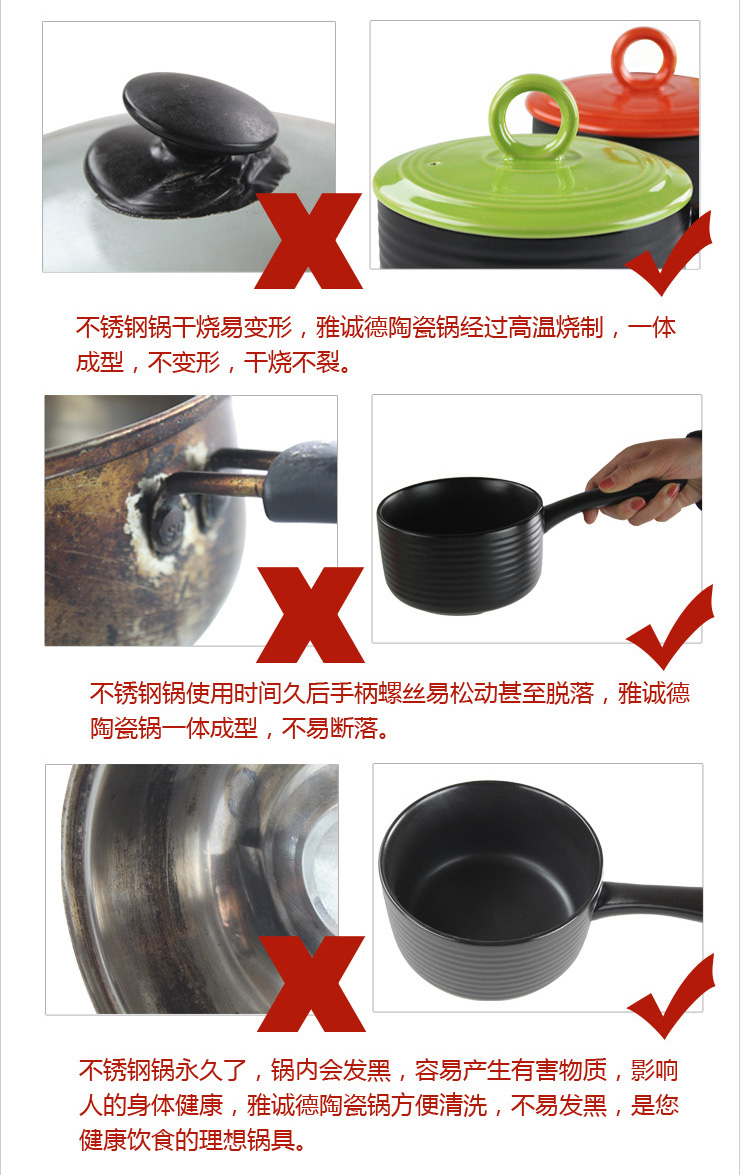 不锈钢锅干烧易变形，雅诚德陶瓷锅经过高温烧制，一体成型，不变形，干烧不裂。

不锈钢锅使用时间久后手柄螺丝易松动甚至脱落，雅诚德陶瓷锅一体成型，不易断落。

不锈钢锅永久了，锅内会发黑，容易产生有害物质，影响人的身体健康，雅诚德陶瓷锅方便清洗，不易发黑，是您健康饮食的理想锅具。