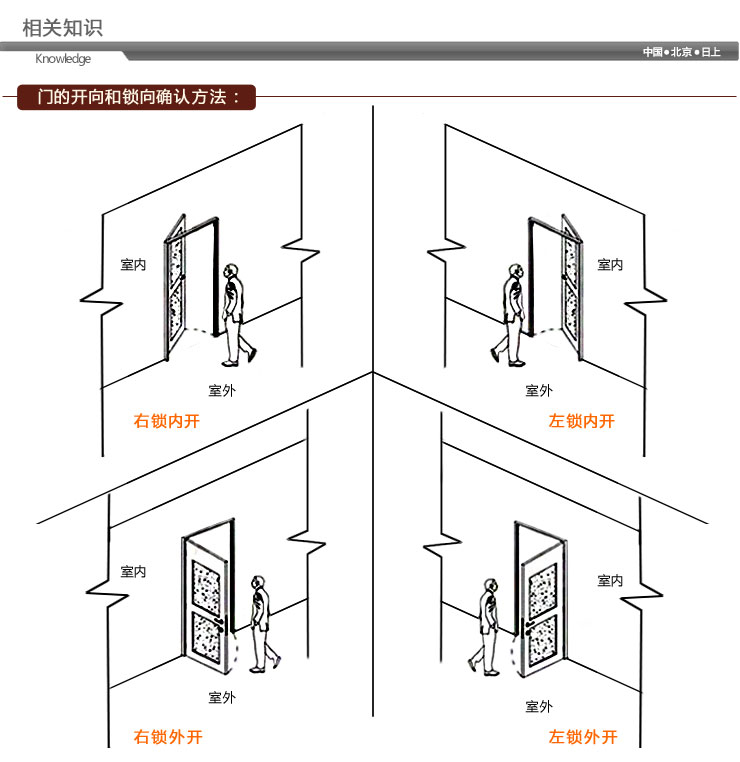 相关知识

Knowledge

中国●北京●日上

门的开向和锁向确认方法：

室内

室外

右锁内开

室内

室外

左锁内开

室内

室外

右锁外开

室内

室外

左锁外开