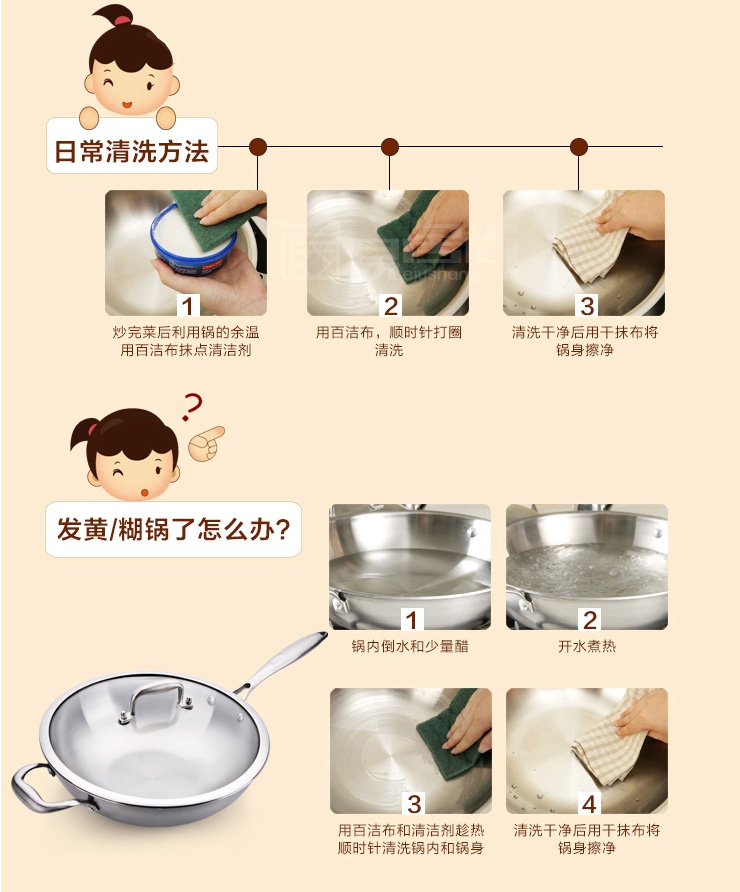 日常清洗方法

1
炒完菜后利用锅的余温用百洁布抹点清洁剂

2
用百洁布，顺时针打圈清洗

3
清洗干净后用干抹布将锅身擦净

?

发黄/糊锅了怎么办?

1
锅内倒水和少量醋

2
开水煮热

3
用百洁布和清洁剂趁热顺时针清洗锅内和锅身

4
清洗干净后用干抹布将锅身擦净