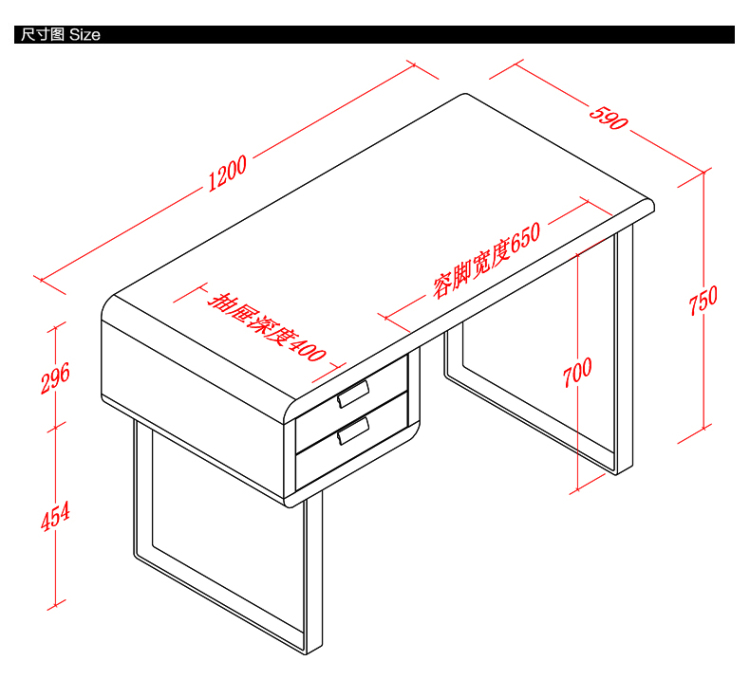 尺寸图 Size

1200

590

容脚宽度650

抽屉深度400

750

700

296

454