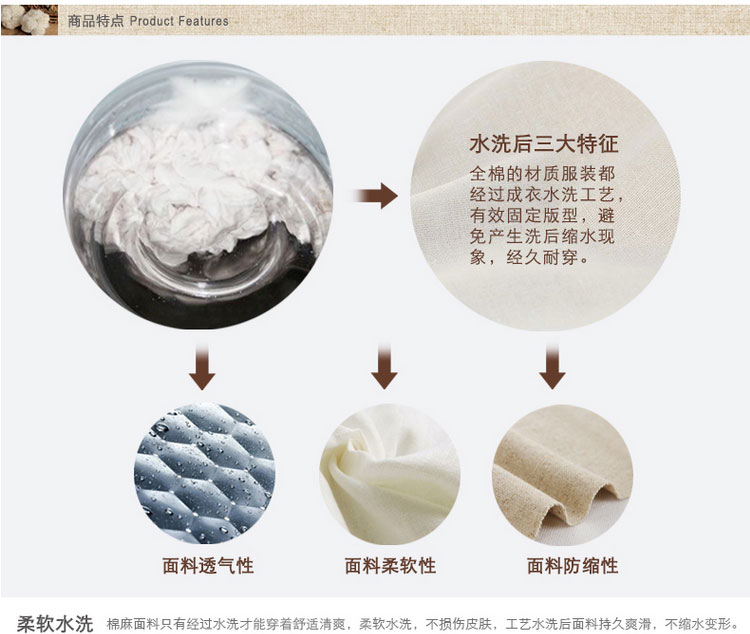 商品特点 Product Features

水洗后三大特征

全棉的材质服装都经过成衣水洗工艺，有效固定版型，避免产生洗后缩水现象，经久耐穿。

面料透气性

面料柔软性

面料防缩性

柔软水洗 棉麻面料只有经过水洗才能穿着舒适清爽，柔软水洗，不损伤皮肤，工艺水洗后面料持久爽滑，不缩水变形。