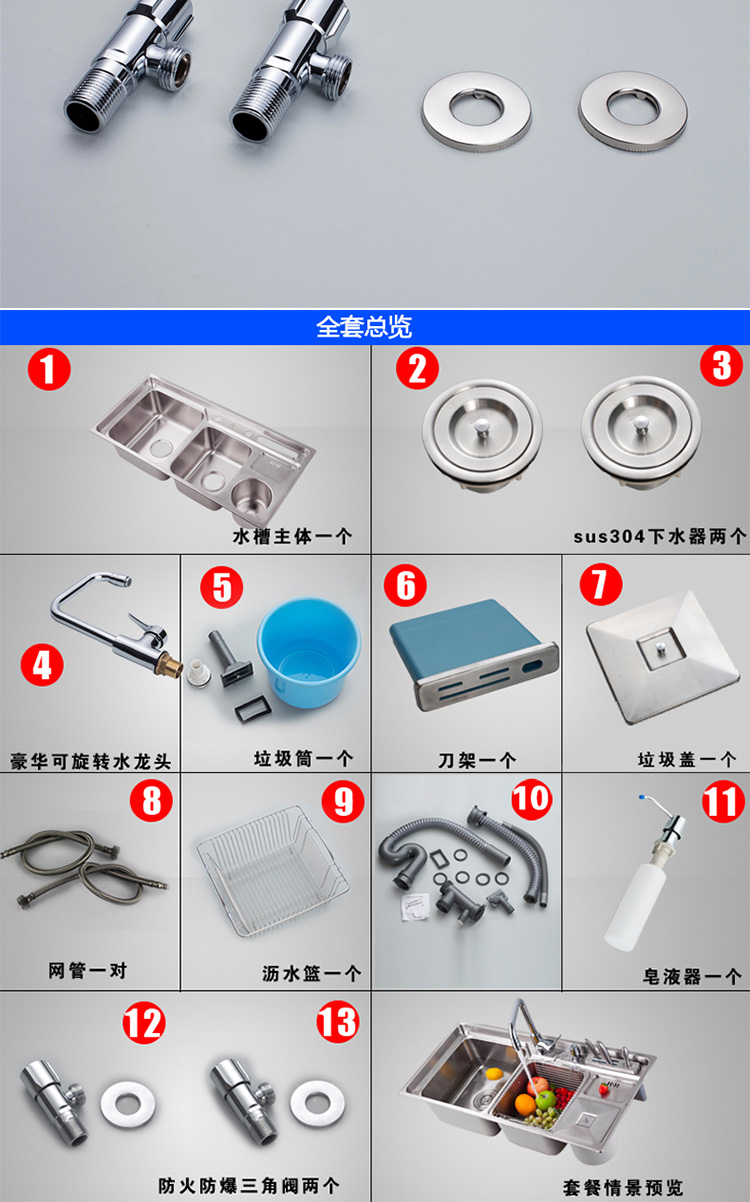 全套总览

1
水槽主体一个

2
3
sus304下水器两个

4
豪华可旋转水龙头

5
垃圾筒一个

6
刀架一个

7
垃圾盖一个

8
网管一对

9
沥水篮一个

10

11
皂液器一个

12
13
防火防爆三角阀两个

套餐情景预览