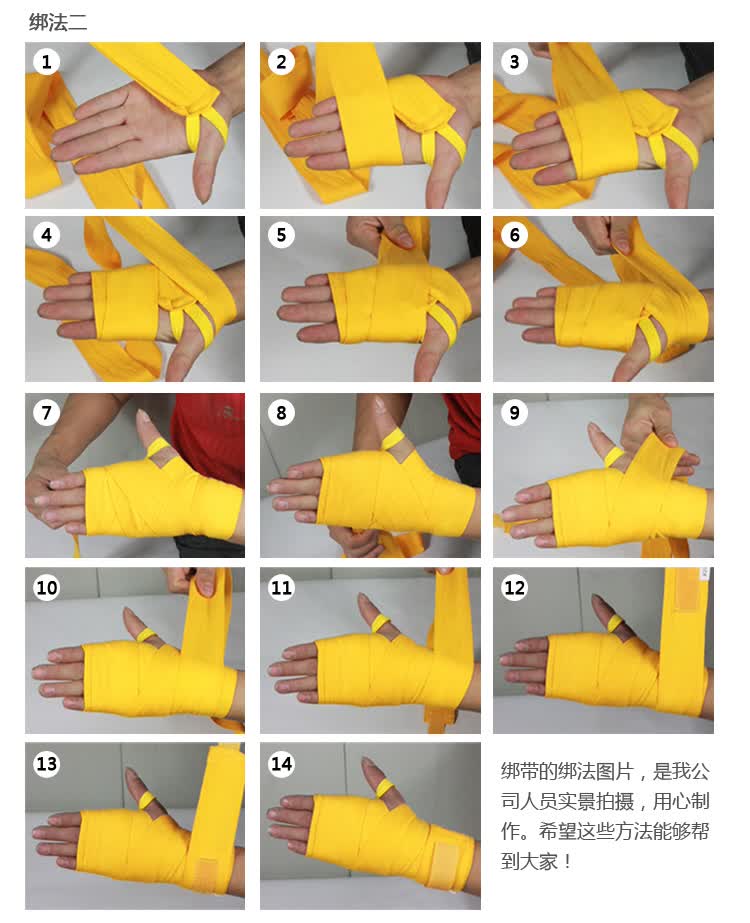 绑法二

1

2

3

4

5

6

7

8

9

10

11

12

13

14

绑带的绑法图片，是我公司人员实景拍摄，用心制作。希望这些方法能够帮到大家！