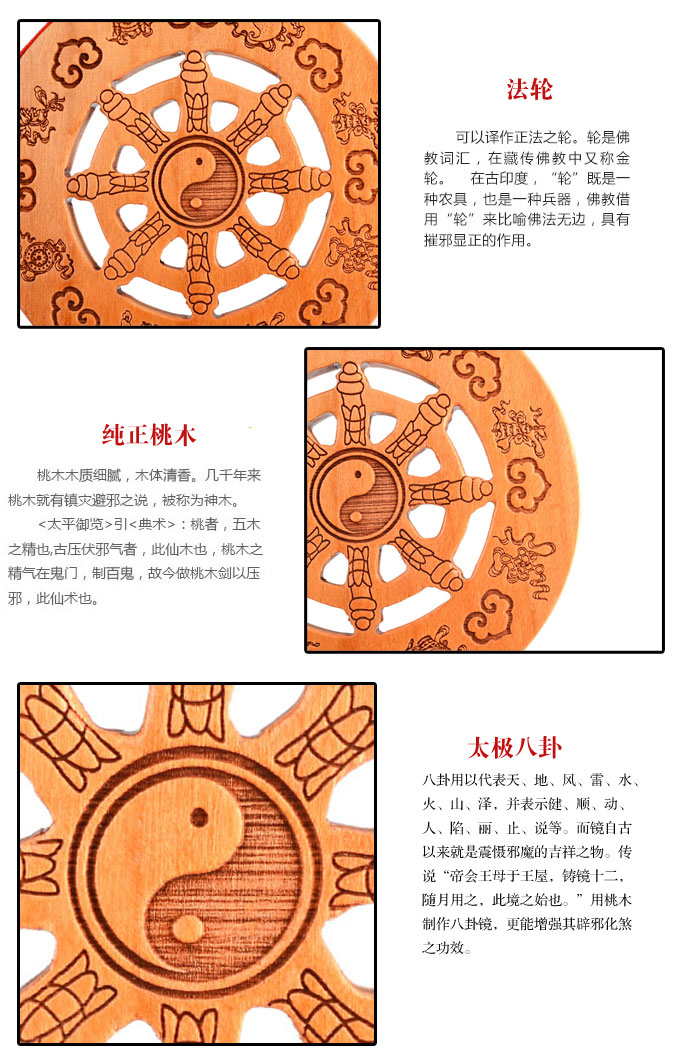 法轮

可以译作正法之轮。轮是佛教词汇，在藏传佛教中又称金轮。　在古印度，“轮”既是一种农具，也是一种兵器，佛教借用“轮”来比喻佛法无边，具有摧邪显正的作用。

纯正桃木

桃木木质细腻，木体清香。几千年来桃木就有镇灾避邪之说，被称为神木。

<太平御览>引<典术>：桃者，五木之精也,古压伏邪气者，此仙木也，桃木之精气在鬼门，制百鬼，故今做桃木剑以压邪，此仙术也。

太极八卦

八卦用以代表天、地、风、雷、水、火、山、泽，并表示健、顺、动、人、陷、丽、止、说等。而镜自古以来就是震慑邪魔的吉祥之物。传说“帝会王母于王屋，铸镜十二，随月用之，此境之始也。”用桃木制作八卦镜，更能增强其辟邪化煞之功效。