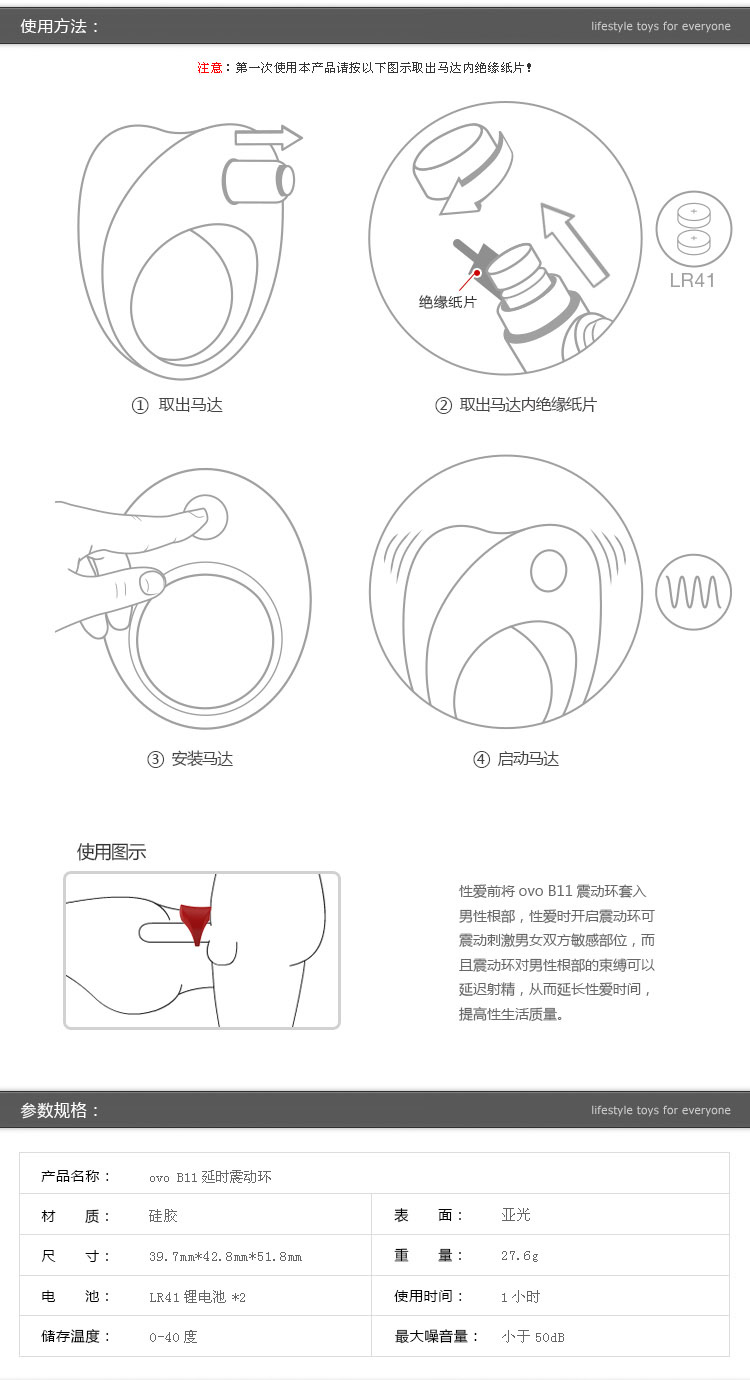 使用方法： lifestyle toys for everyone

注意：第一次使用本产品请按以下图示取出马达内绝缘纸片！

绝缘纸片

LR41

① 取出马达

② 取出马达内绝缘纸片

③ 安装马达

④ 启动马达

使用图示

性爱前将 ovo B11 震动环套入男性根部，性爱时开启震动环可震动刺激男女双方敏感部位，而且震动环对男性根部的束缚可以延迟射精，从而延长性爱时间，提高性生活质量。

参数规格： lifestyle toys for everyone

| 产品名称： | ovo B11 延时震动环 | | |
|---|---|---|---|
| 材　　质： | 硅胶 | 表　　面： | 亚光 |
| 尺　　寸： | 39.7mm*42.8mm*51.8mm | 重　　量： | 27.6g |
| 电　　池： | LR41 锂电池 *2 | 使用时间： | 1 小时 |
| 储存温度： | 0-40 度 | 最大噪音量： | 小于 50dB |