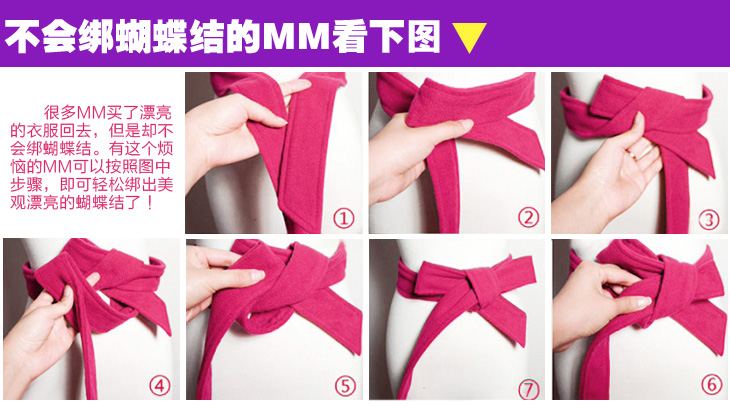 不会绑蝴蝶结的MM看下图

很多MM买了漂亮的衣服回去，但是却不会绑蝴蝶结。有这个烦恼的MM可以按照图中步骤，即可轻松绑出美观漂亮的蝴蝶结了！

①

②

③

④

⑤

⑦

⑥