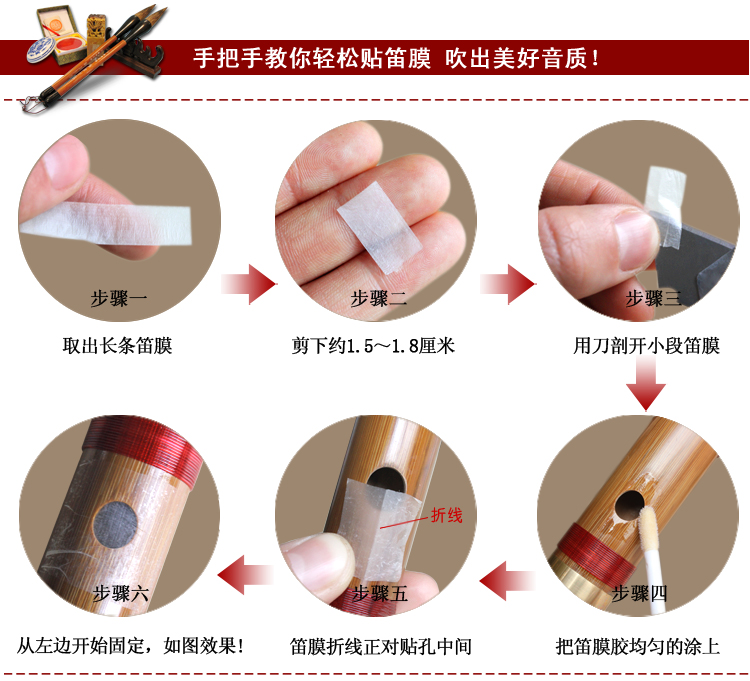 手把手教你轻松贴笛膜 吹出美好音质！

步骤一

取出长条笛膜

步骤二

剪下约1.5～1.8厘米

步骤三

用刀剖开小段笛膜

步骤四

把笛膜胶均匀的涂上

折线

步骤五

笛膜折线正对贴孔中间

步骤六

从左边开始固定，如图效果！