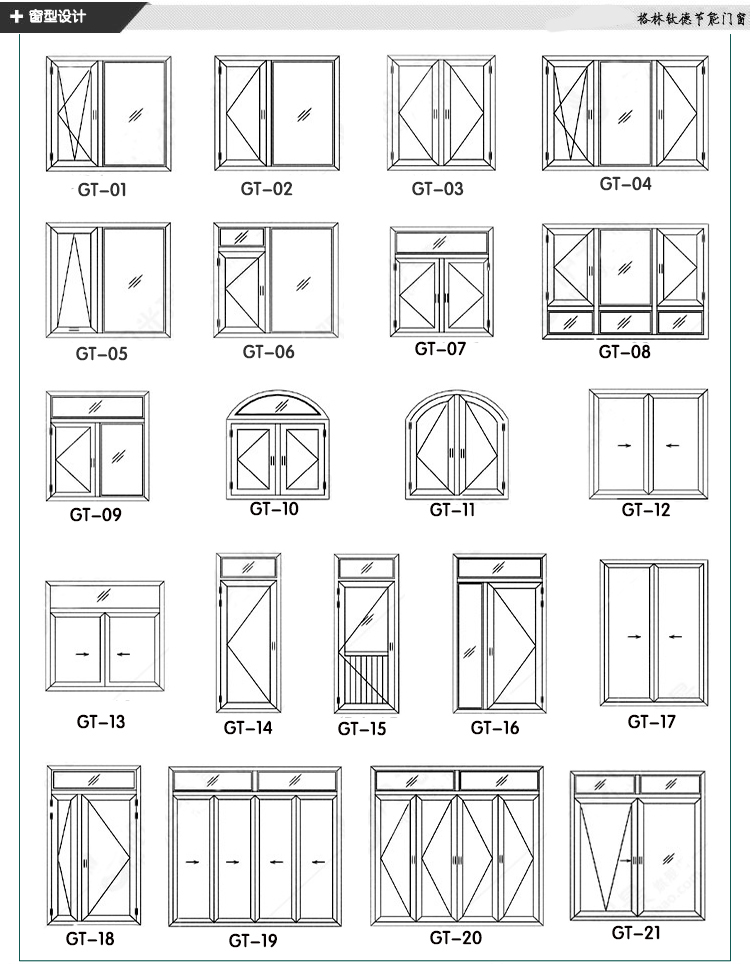 + 窗型设计

格林钛德节能门窗

GT-01
GT-02
GT-03
GT-04
GT-05
GT-06
GT-07
GT-08
GT-09
GT-10
GT-11
GT-12
GT-13
GT-14
GT-15
GT-16
GT-17
GT-18
GT-19
GT-20
GT-21