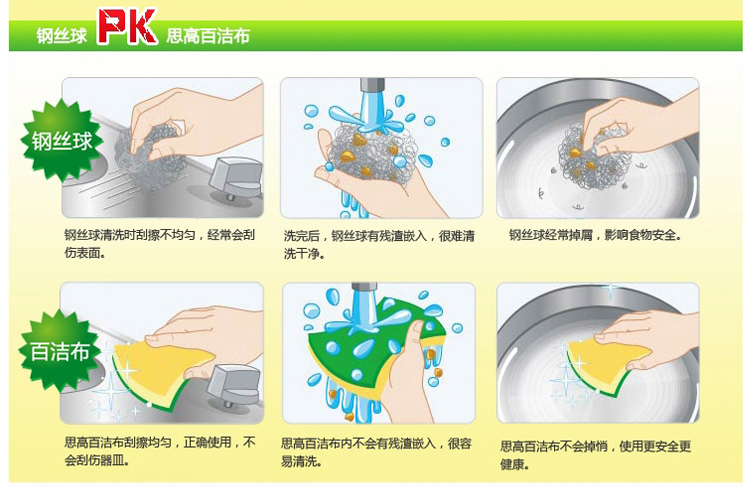 钢丝球 PK 思高百洁布

钢丝球

钢丝球清洗时刮擦不均匀，经常会刮伤表面。

洗完后，钢丝球有残渣嵌入，很难清洗干净。

钢丝球经常掉屑，影响食物安全。

百洁布

思高百洁布刮擦均匀，正确使用，不会刮伤器皿。

思高百洁布内不会有残渣嵌入，很容易清洗。

思高百洁布不会掉悄，使用更安全更健康。