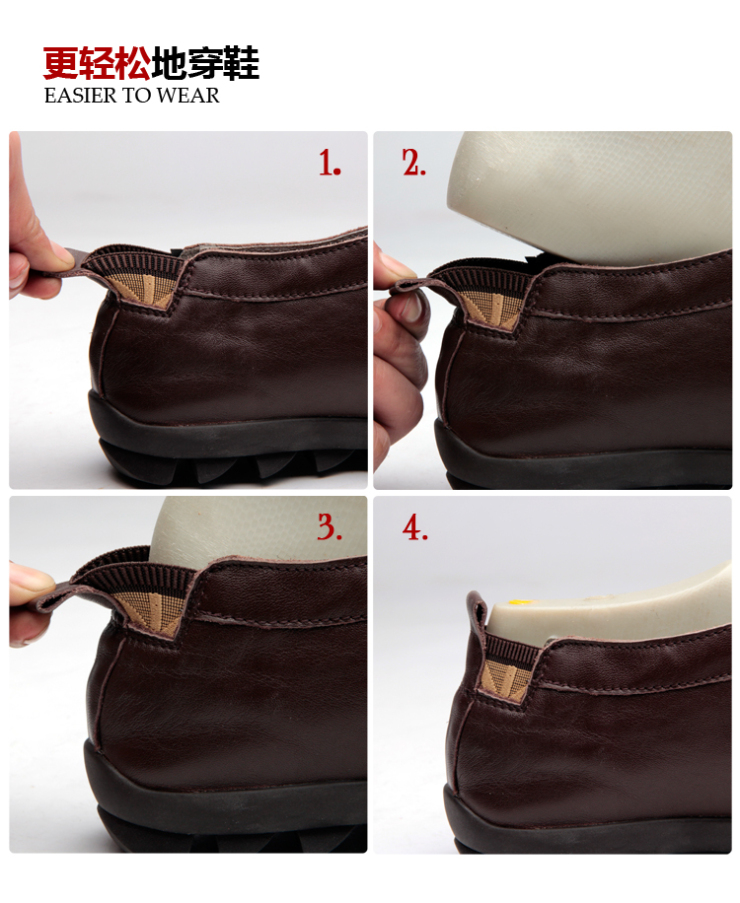 更轻松地穿鞋
EASIER TO WEAR

1.

2.

3.

4.