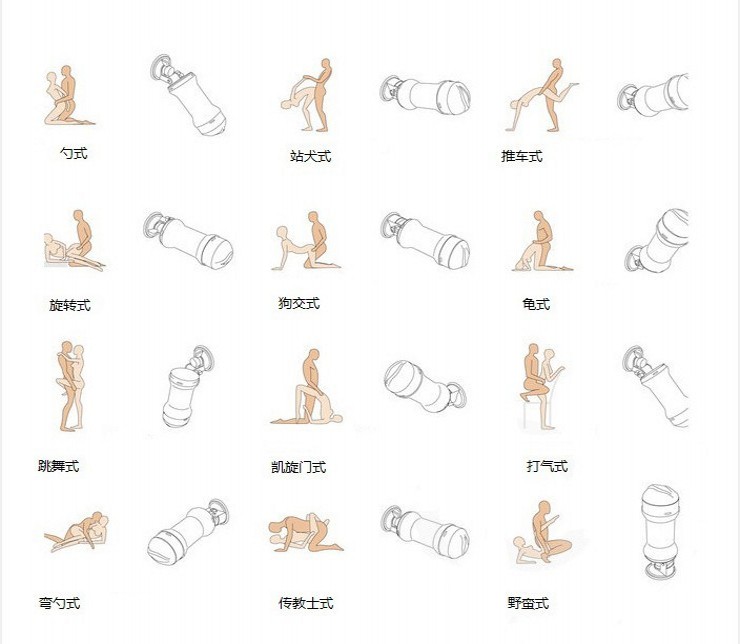 勺式

站犬式

推车式

旋转式

狗交式

龟式

跳舞式

凯旋门式

打气式

弯勺式

传教士式

野蛮式