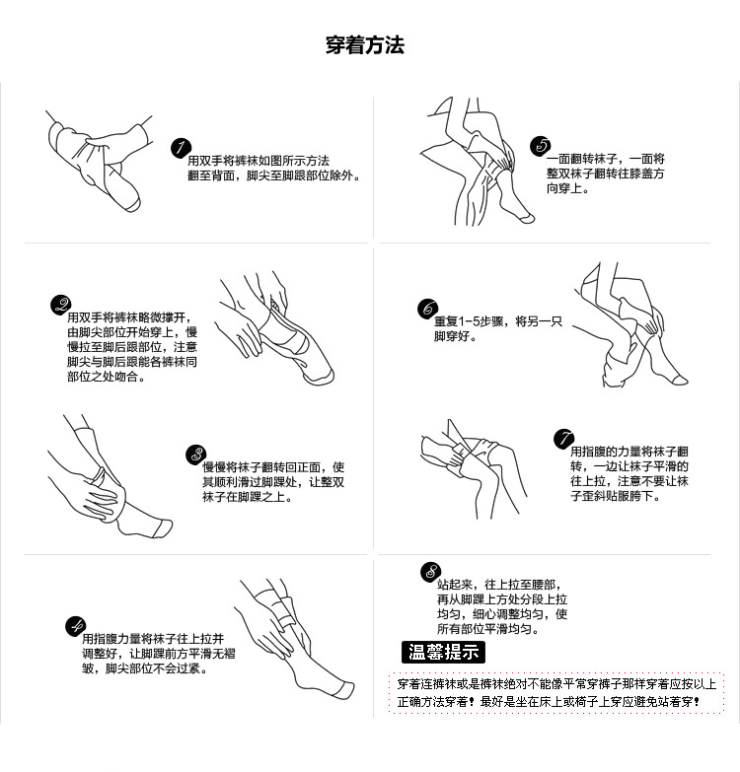 穿着方法

1 用双手将裤袜如图所示方法翻至背面，脚尖至脚跟部位除外。

2 用双手将裤袜略微撑开，由脚尖部位开始穿上，慢慢拉至脚后跟部位，注意脚尖与脚后跟能各裤袜同部位之处吻合。

3 慢慢将袜子翻转回正面，使其顺利滑过脚踝处，让整双袜子在脚踝之上。

4 用指腹力量将袜子往上拉并调整好，让脚踝前方平滑无褶皱，脚尖部位不会过紧。

5 一面翻转袜子，一面将整双袜子翻转往膝盖方向穿上。

6 重复1-5步骤，将另一只脚穿好。

7 用指腹的力量将袜子翻转，一边让袜子平滑的往上拉，注意不要让袜子歪斜贴服胯下。

8 站起来，往上拉至腰部，再从脚踝上方处分段上拉均匀，细心调整均匀，使所有部位平滑均匀。

温馨提示

穿著连裤袜或是裤袜绝对不能像平常穿裤子那样穿著应按以上正确方法穿著！最好是坐在床上或椅子上穿应避免站著穿！