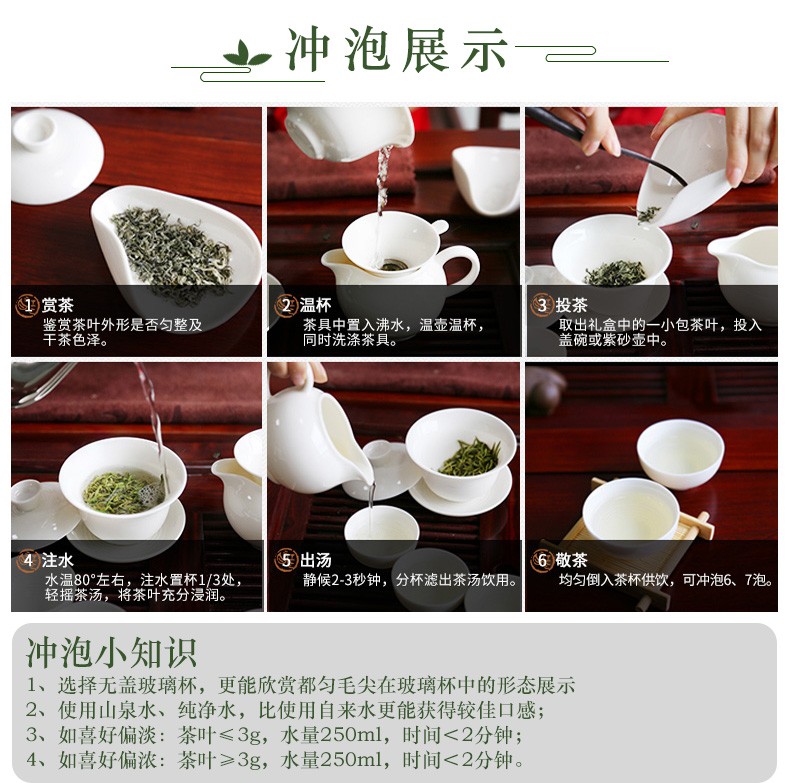 冲泡展示

1 赏茶
鉴赏茶叶外形是否匀整及干茶色泽。

2 温杯
茶具中置入沸水，温壶温杯，同时洗涤茶具。

3 投茶
取出礼盒中的一小包茶叶，投入盖碗或紫砂壶中。

4 注水
水温80°左右，注水置杯1/3处，轻摇茶汤，将茶叶充分浸润。

5 出汤
静候2-3秒钟，分杯滤出茶汤饮用。

6 敬茶
均匀倒入茶杯供饮，可冲泡6、7泡。

冲泡小知识
1、选择无盖玻璃杯，更能欣赏都匀毛尖在玻璃杯中的形态展示
2、使用山泉水、纯净水，比使用自来水更能获得较佳口感；
3、如喜好偏淡：茶叶≤3g，水量250ml，时间＜2分钟；
4、如喜好偏浓：茶叶≥3g，水量250ml，时间＜2分钟。