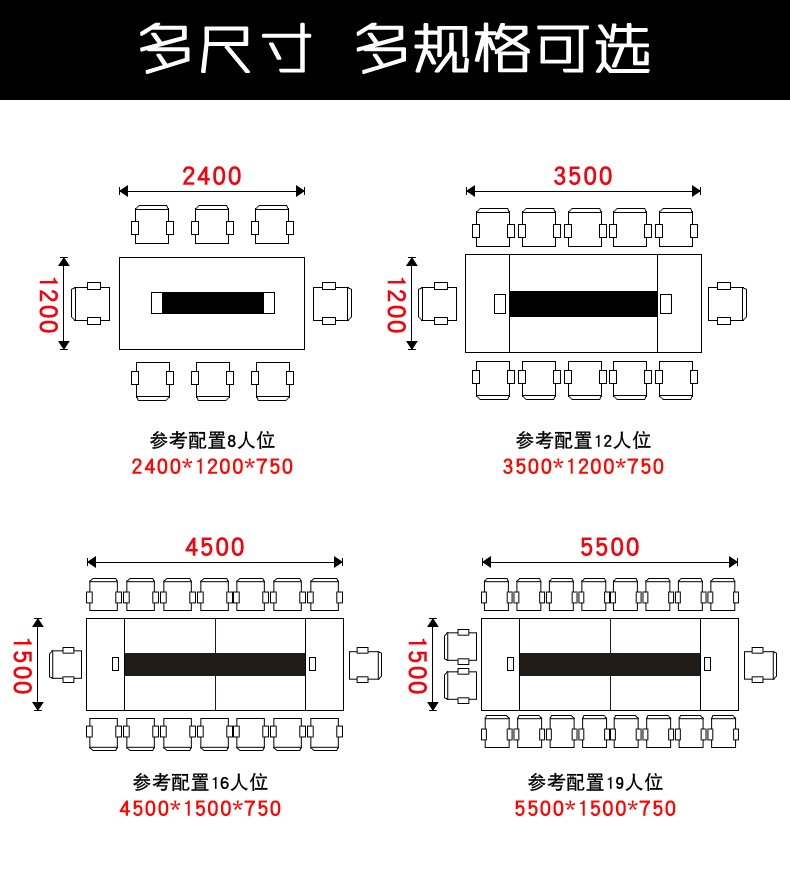 多尺寸 多规格可选

2400

1200

参考配置8人位
2400*1200*750

3500

1200

参考配置12人位
3500*1200*750

4500

1500

参考配置16人位
4500*1500*750

5500

1500

参考配置19人位
5500*1500*750