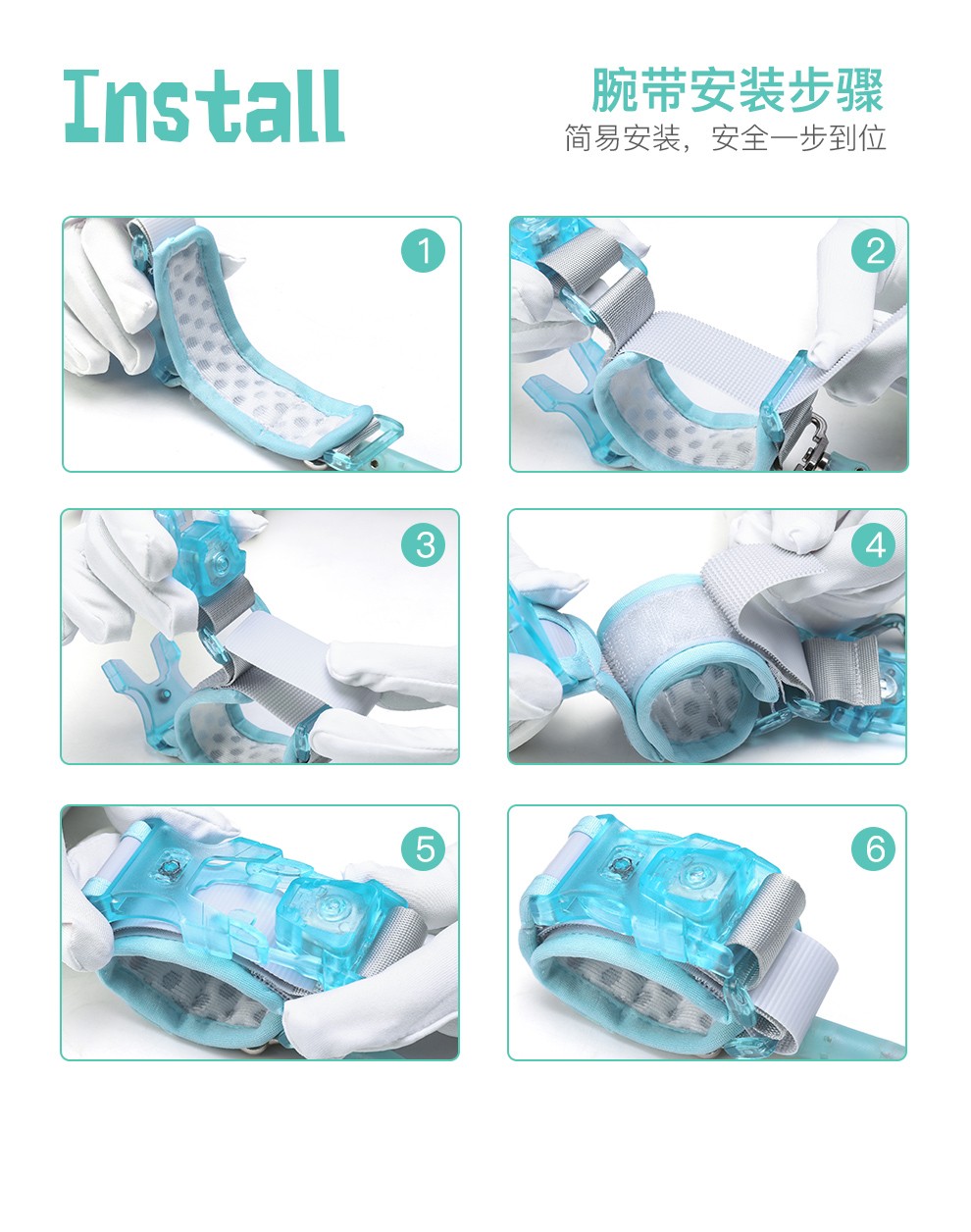 Install

腕带安装步骤
简易安装，安全一步到位

1

2

3

4

5

6