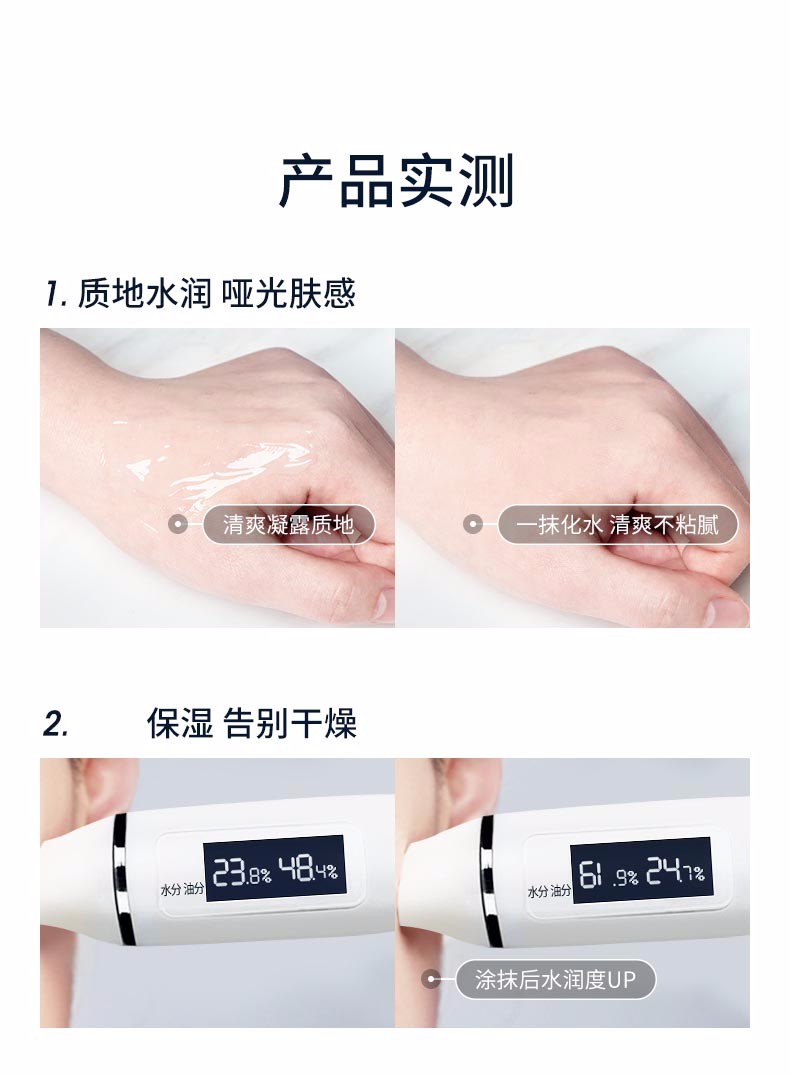 产品实测

1. 质地水润 哑光肤感

清爽凝露质地

一抹化水 清爽不粘腻

2. 保湿 告别干燥

水分 油分 23.8% 48.4%

水分 油分 61.9% 24.7%

涂抹后水润度UP