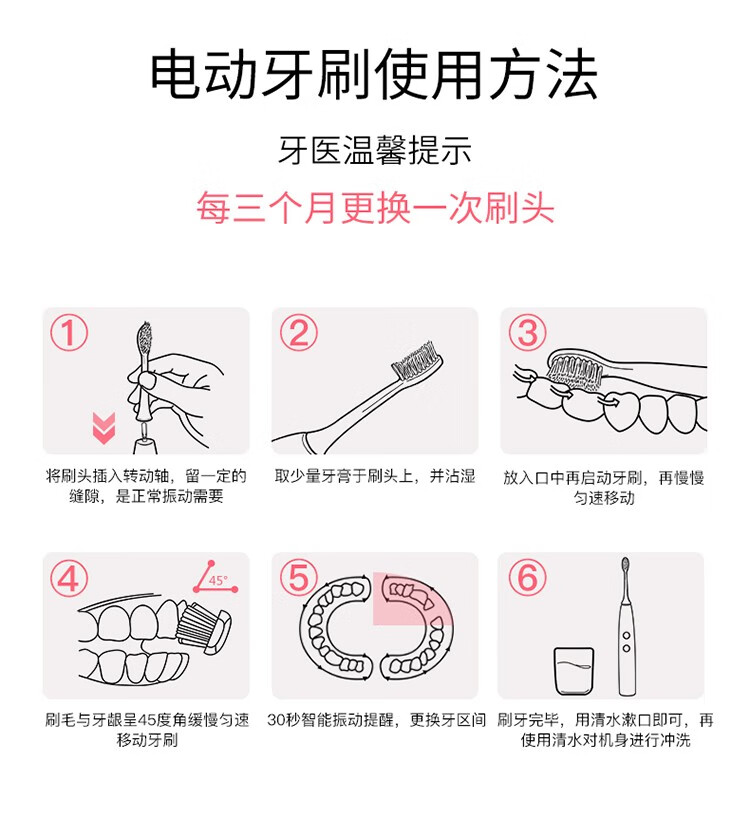 电动牙刷使用方法

牙医温馨提示

每三个月更换一次刷头

①

将刷头插入转动轴，留一定的缝隙，是正常振动需要

②

取少量牙膏于刷头上，并沾湿

③

放入口中再启动牙刷，再慢慢匀速移动

④

45°

刷毛与牙龈呈45度角缓慢匀速移动牙刷

⑤

30秒智能振动提醒，更换牙区间

⑥

刷牙完毕，用清水漱口即可，再使用清水对机身进行冲洗