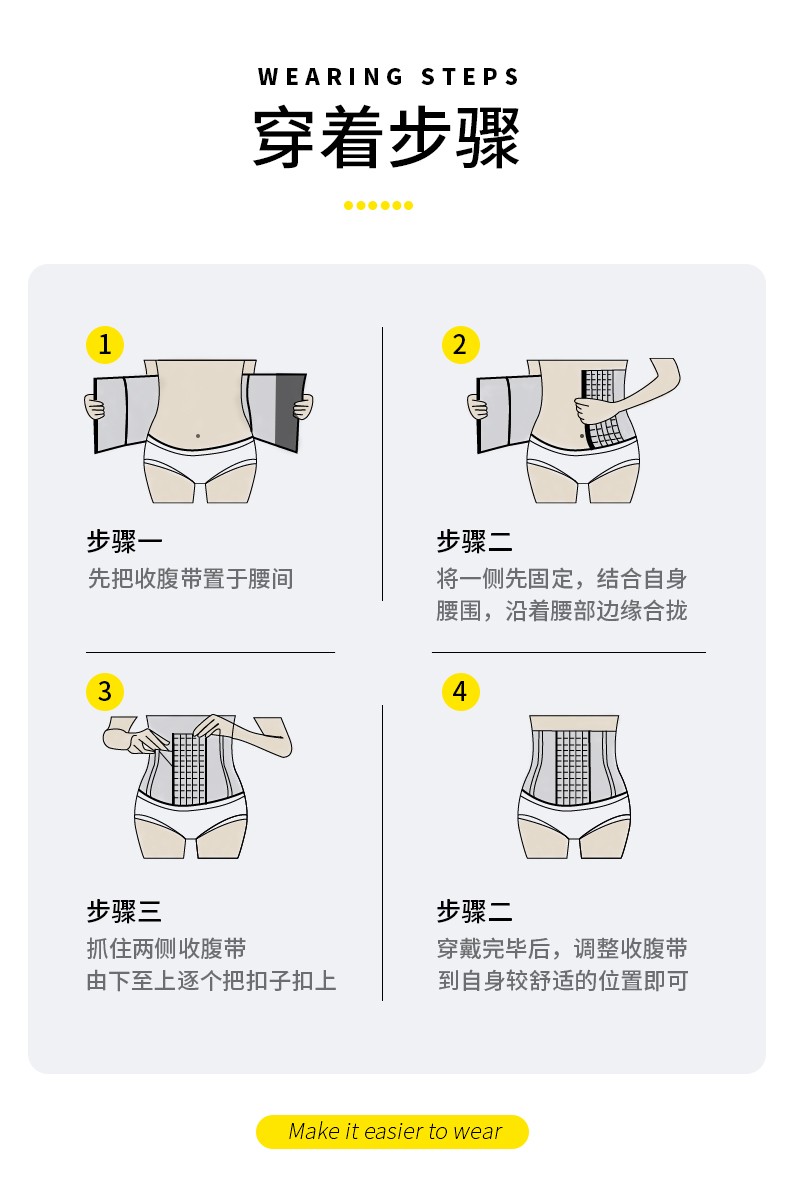 WEARING STEPS

穿着步骤

1

步骤一

先把收腹带置于腰间

2

步骤二

将一侧先固定，结合自身腰围，沿着腰部边缘合拢

3

步骤三

抓住两侧收腹带
由下至上逐个把扣子扣上

4

步骤二

穿戴完毕后，调整收腹带到自身较舒适的位置即可

Make it easier to wear